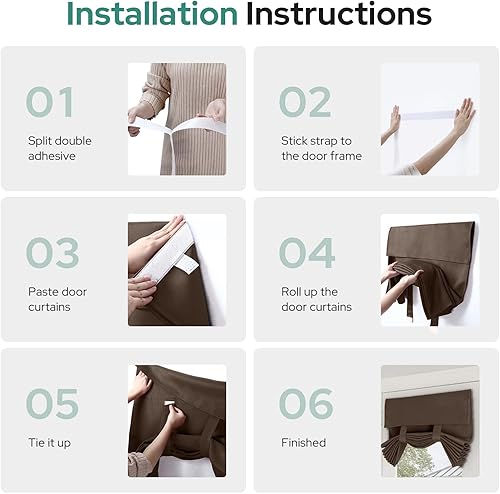 Installation Instructions

01
Split double adhesive

02
Stick strap to the door frame

03
Paste door curtains

04
Roll up the door curtains

05
Tie it up

06
Finished