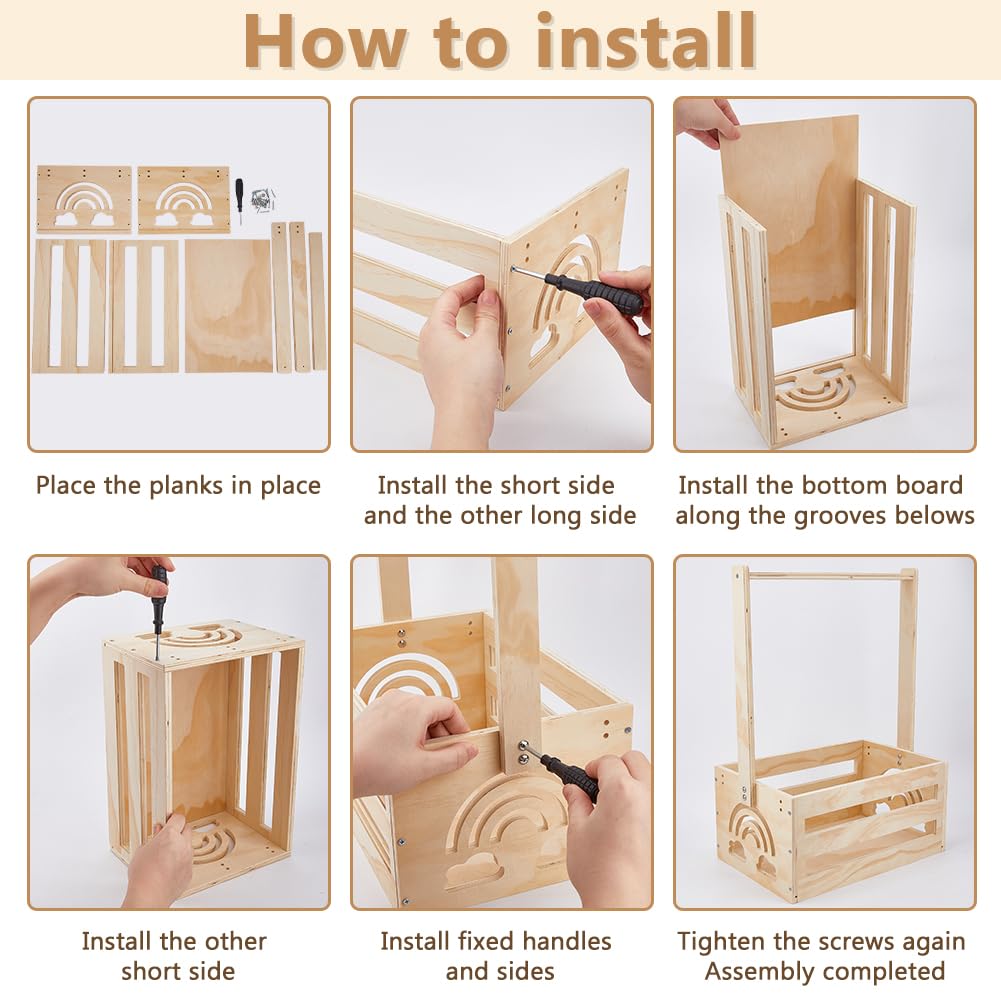 How to install

Place the planks in place

Install the short side and the other long side

Install the bottom board along the grooves belows

Install the other short side

Install fixed handles and sides

Tighten the screws again Assembly completed