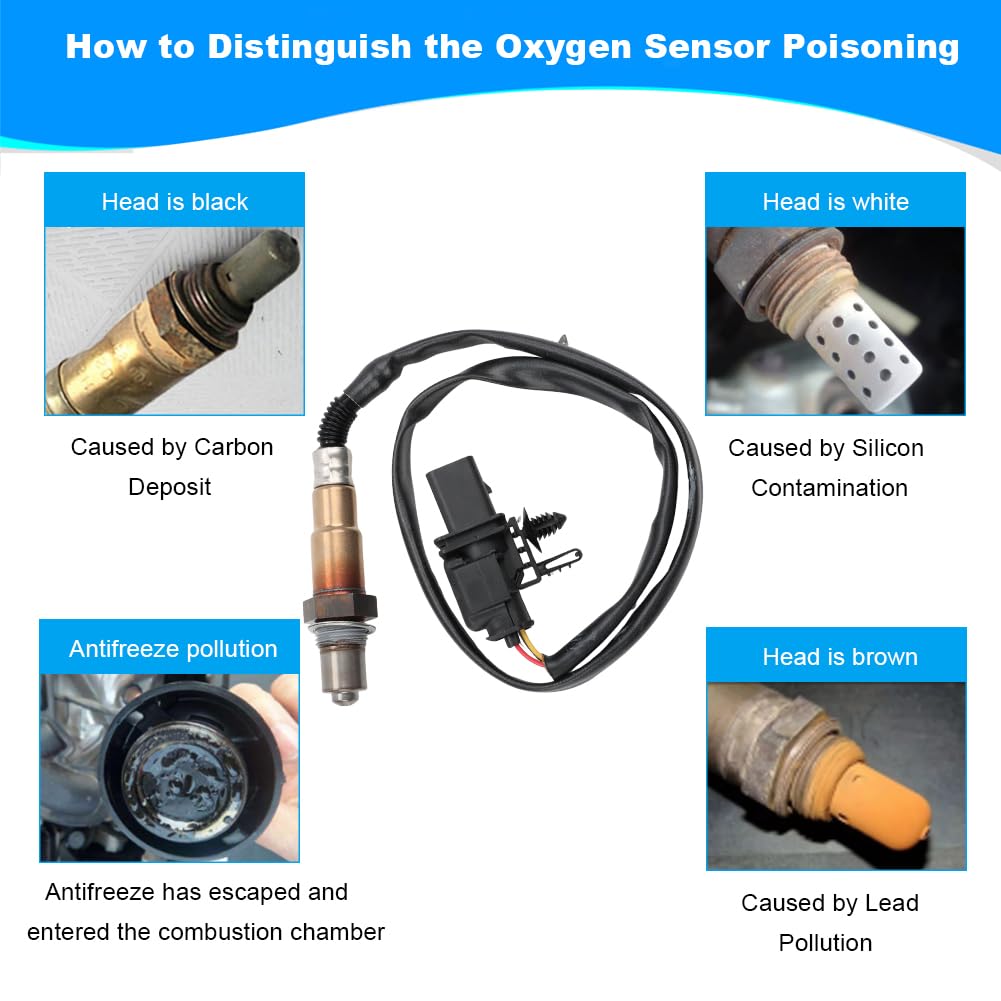 How to Distinguish the Oxygen Sensor Poisoning

Head is black

Caused by Carbon Deposit

Head is white

Caused by Silicon Contamination

Antifreeze pollution

Antifreeze has escaped and entered the combustion chamber

Head is brown

Caused by Lead Pollution