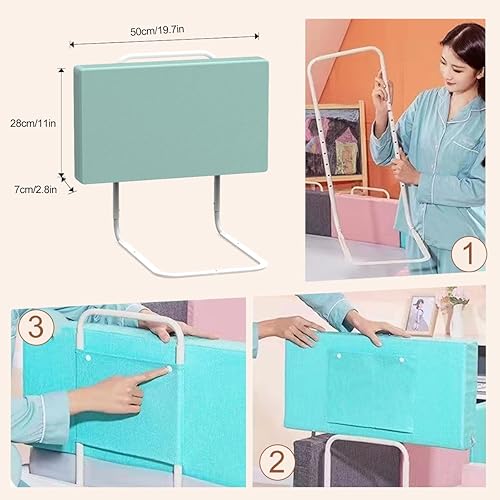 50cm/19.7in

28cm/11in

7cm/2.8in

1

3

2