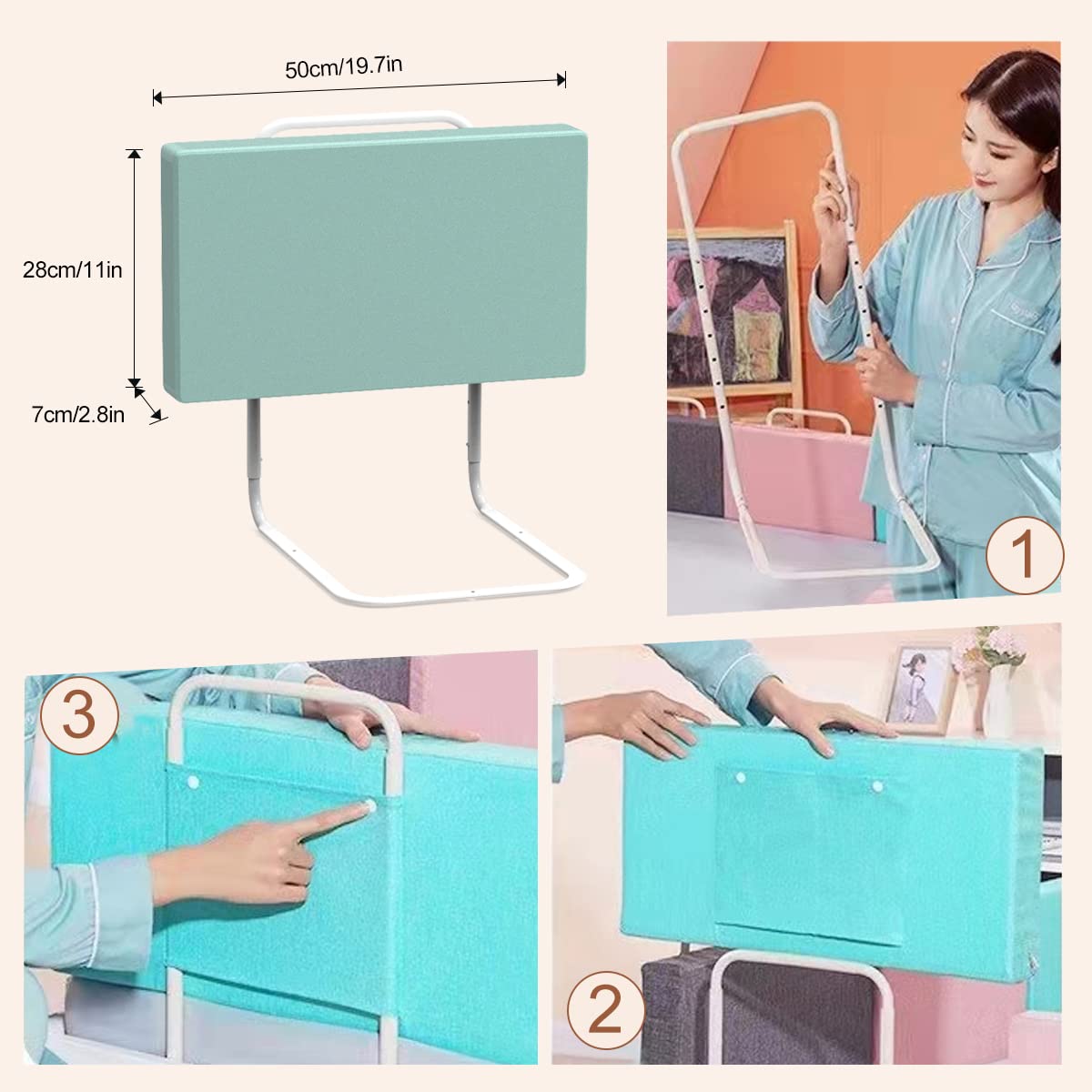 50cm/19.7in

28cm/11in

7cm/2.8in

1

3

2