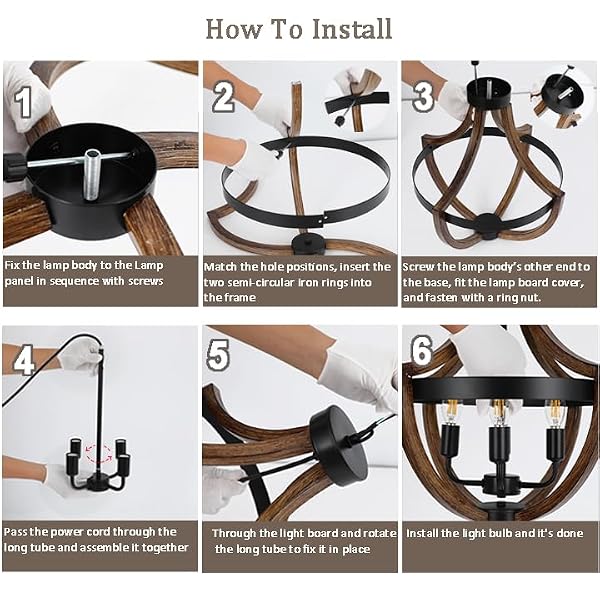 How To Install

1

Fix the lamp body to the Lamp panel in sequence with screws

2

Match the hole positions, insert the two semi-circular iron rings into the frame

3

Screw the lamp body's other end to the base, fit the lamp board cover, and fasten with a ring nut.

4

Pass the power cord through the long tube and assemble it together

5

Through the light board and rotate the long tube to fix it in place

6

Install the light bulb and it's done