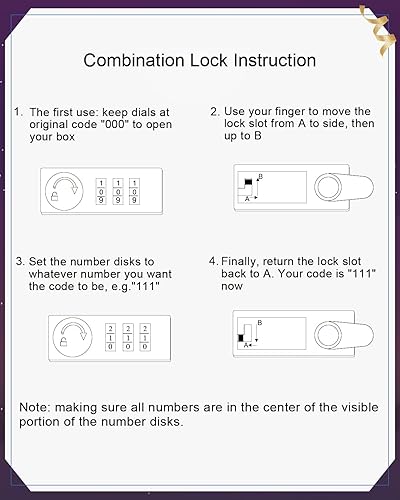 Combination Lock Instruction

1. The first use: keep dials at original code "000" to open your box

1 1 1
0 0 0
9 9 9

2. Use your finger to move the lock slot from A to side, then up to B

B
A

3. Set the number disks to whatever number you want the code to be, e.g."111"

2 2 2
1 1 1
0 0 0

4. Finally, return the lock slot back to A. Your code is "111" now

B
A

Note: making sure all numbers are in the center of the visible portion of the number disks.