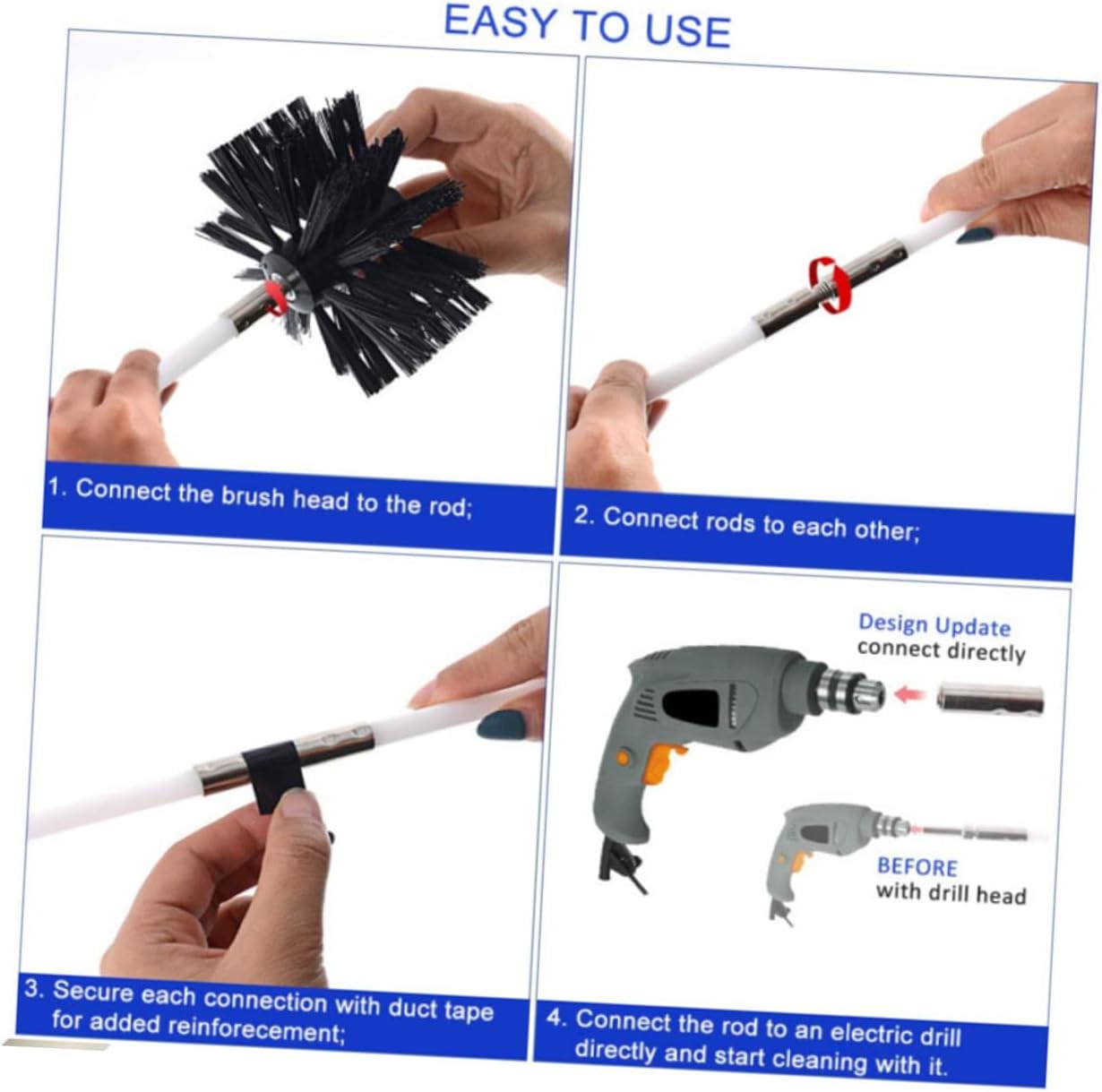 EASY TO USE

1. Connect the brush head to the rod;

2. Connect rods to each other;

3. Secure each connection with duct tape for added reinforecement;

Design Update
connect directly

BEFORE
with drill head

4. Connect the rod to an electric drill directly and start cleaning with it.