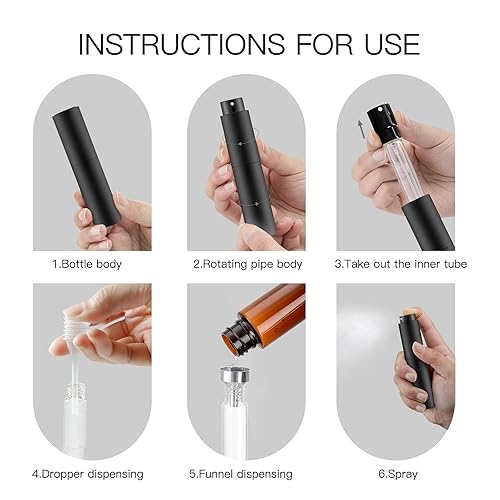 INSTRUCTIONS FOR USE

1.Bottle body

2.Rotating pipe body

3.Take out the inner tube

4.Dropper dispensing

5.Funnel dispensing

6.Spray