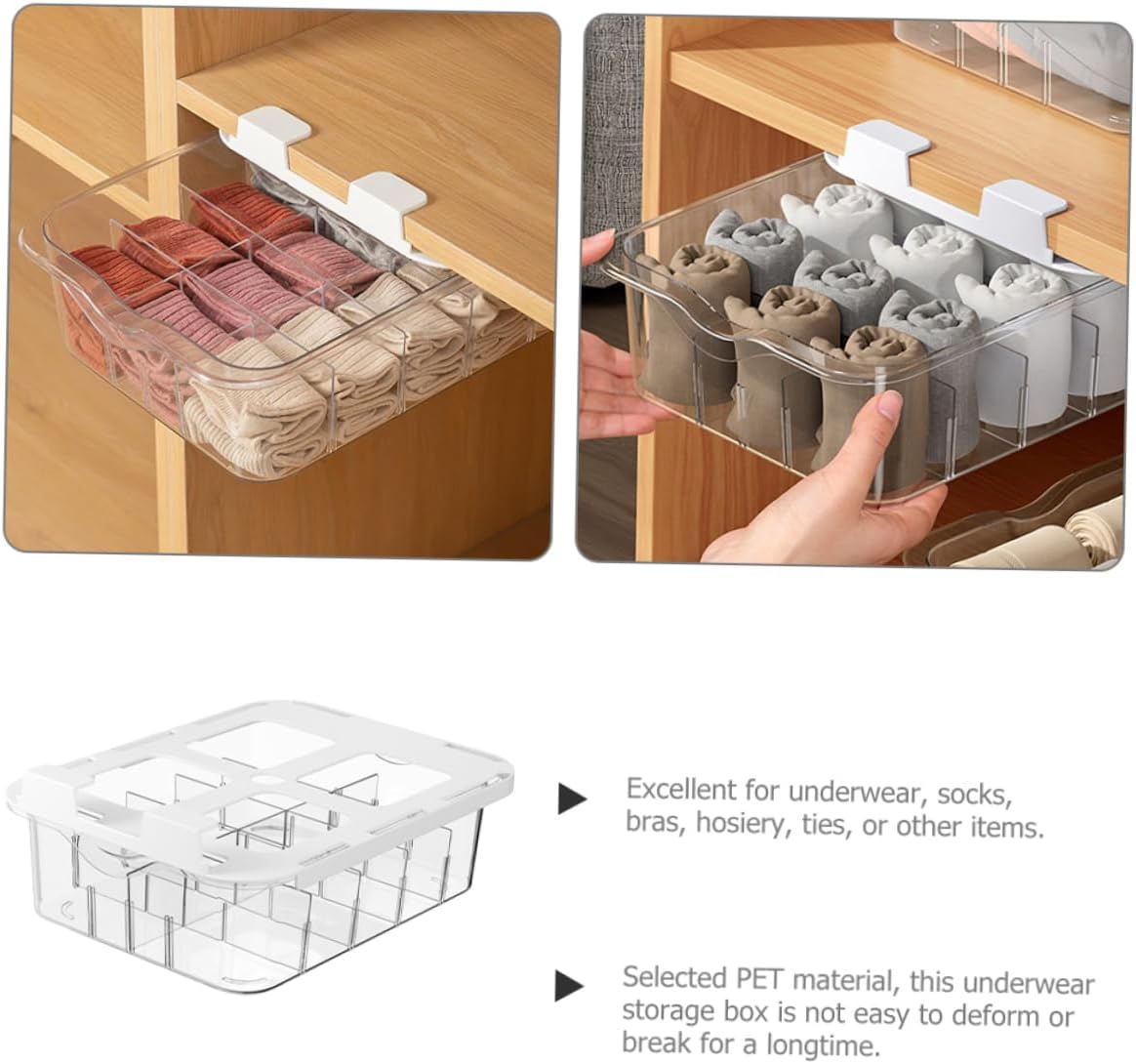 Excellent for underwear, socks, bras, hosiery, ties, or other items.

Selected PET material, this underwear storage box is not easy to deform or break for a longtime.