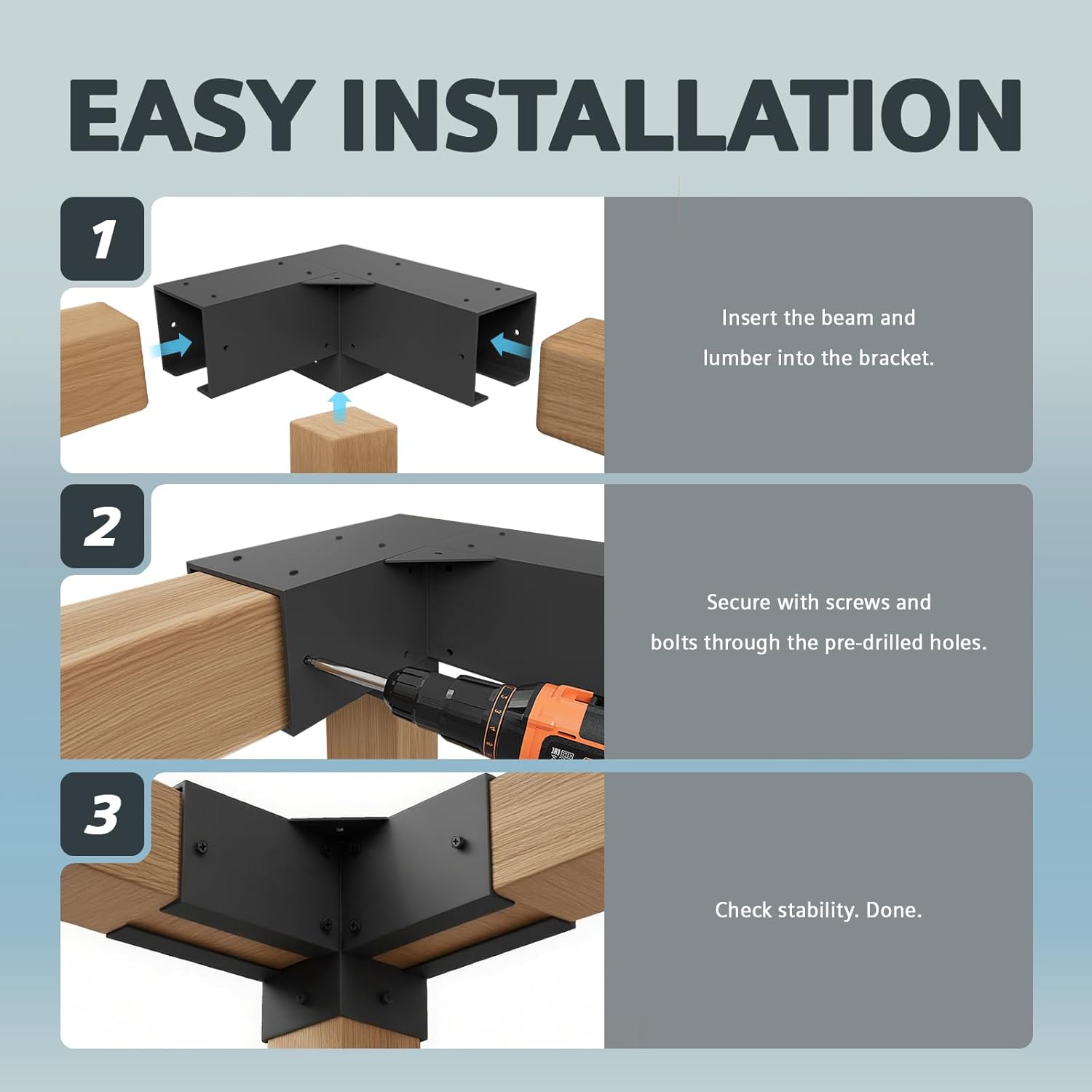 EASY INSTALLATION

1

Insert the beam and lumber into the bracket.

2

Secure with screws and bolts through the pre-drilled holes.

3

Check stability. Done.