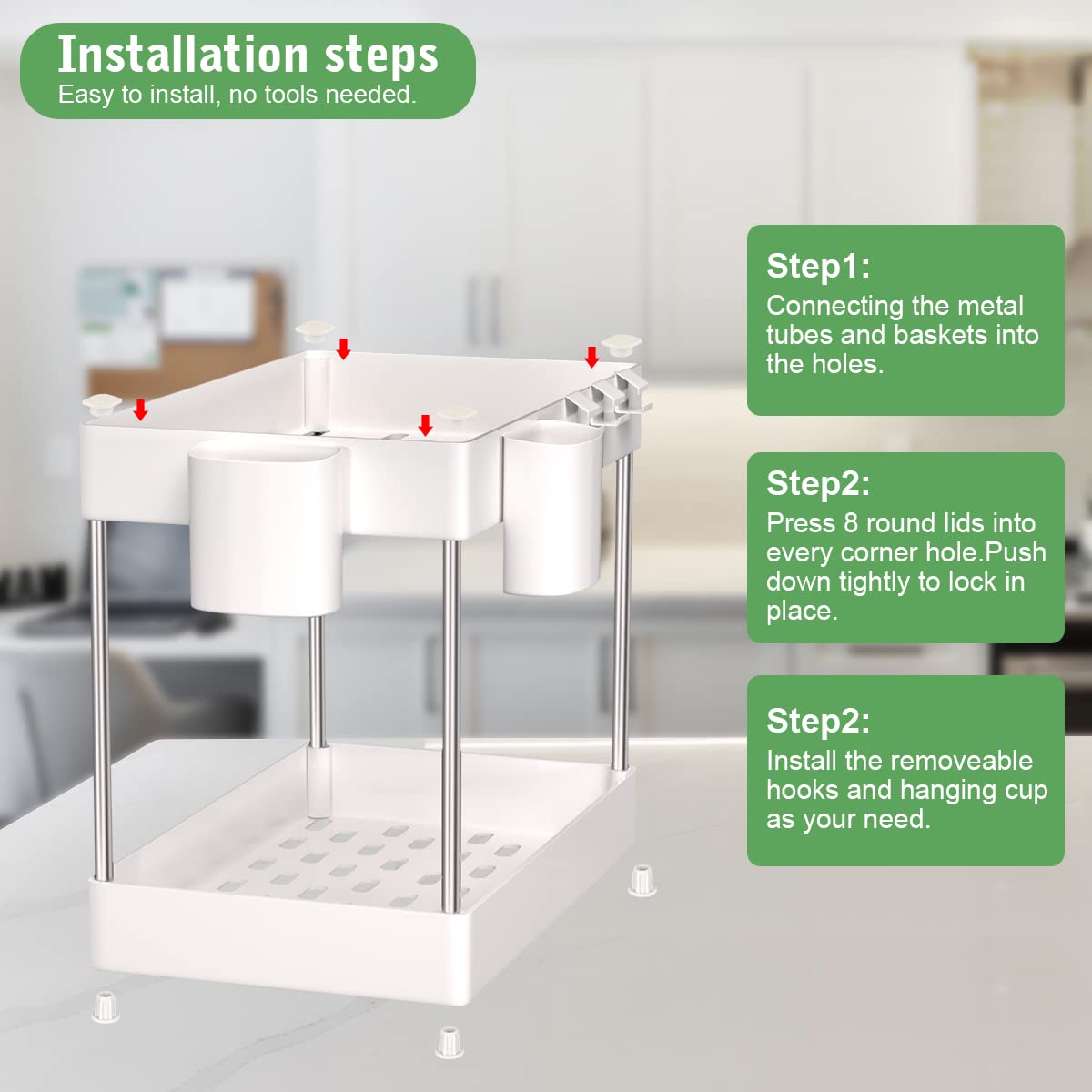 Installation steps
Easy to install, no tools needed.

Step1:
Connecting the metal tubes and baskets into the holes.

Step2:
Press 8 round lids into every corner hole.Push down tightly to lock in place.

Step2:
Install the removeable hooks and hanging cup as your need.