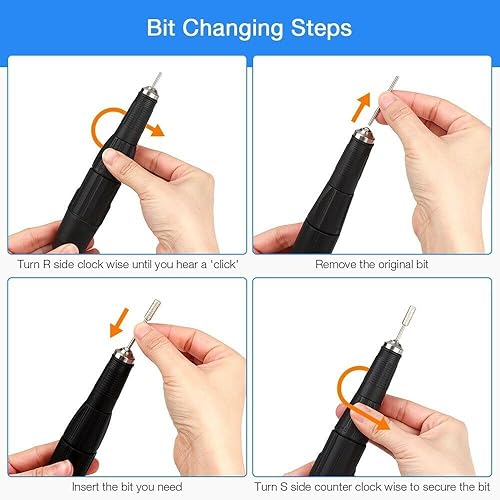 Bit Changing Steps

Turn R side clock wise until you hear a 'click'

Remove the original bit

Insert the bit you need

Turn S side counter clock wise to secure the bit