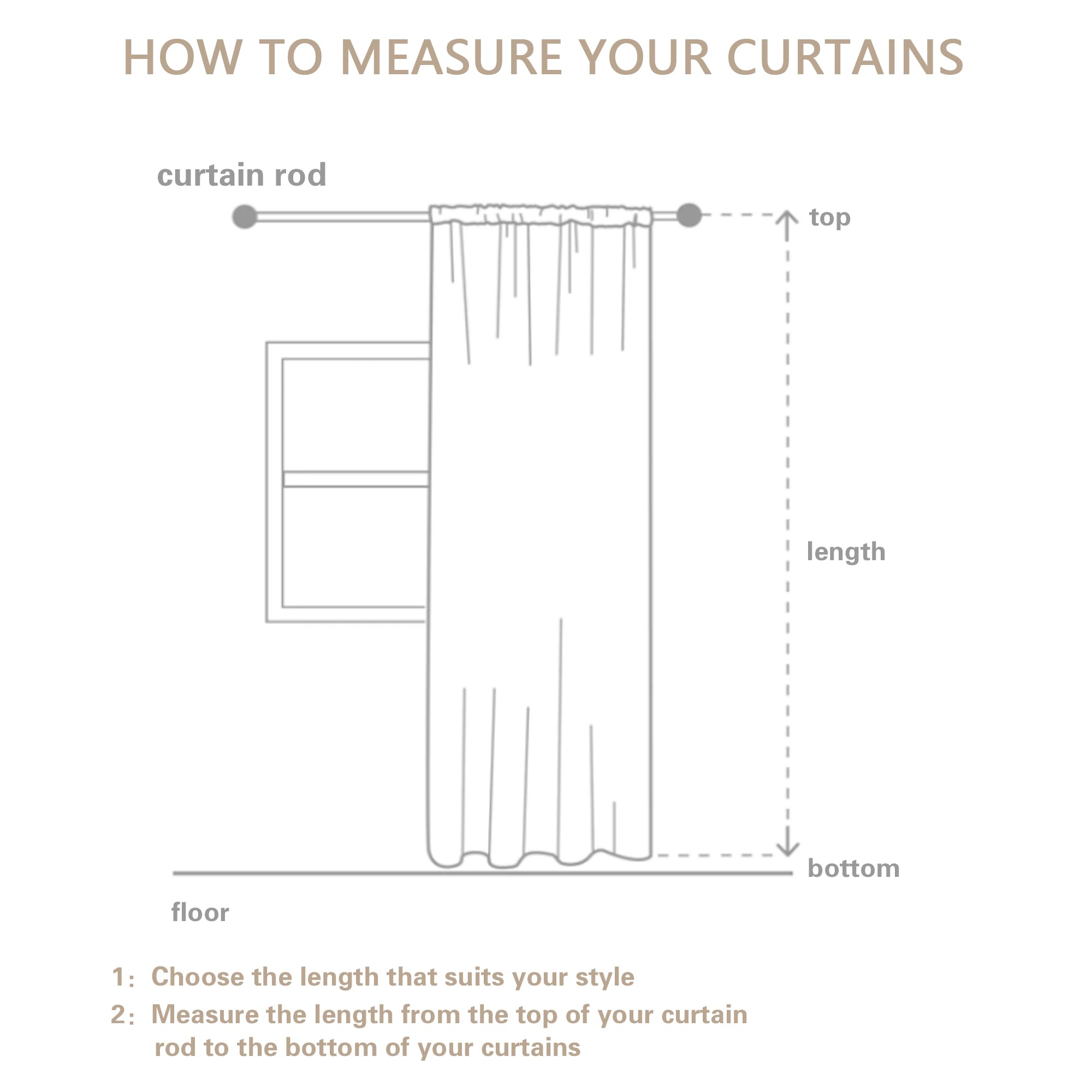 HOW TO MEASURE YOUR CURTAINS

curtain rod

top

length

bottom

floor

1: Choose the length that suits your style

2: Measure the length from the top of your curtain rod to the bottom of your curtains