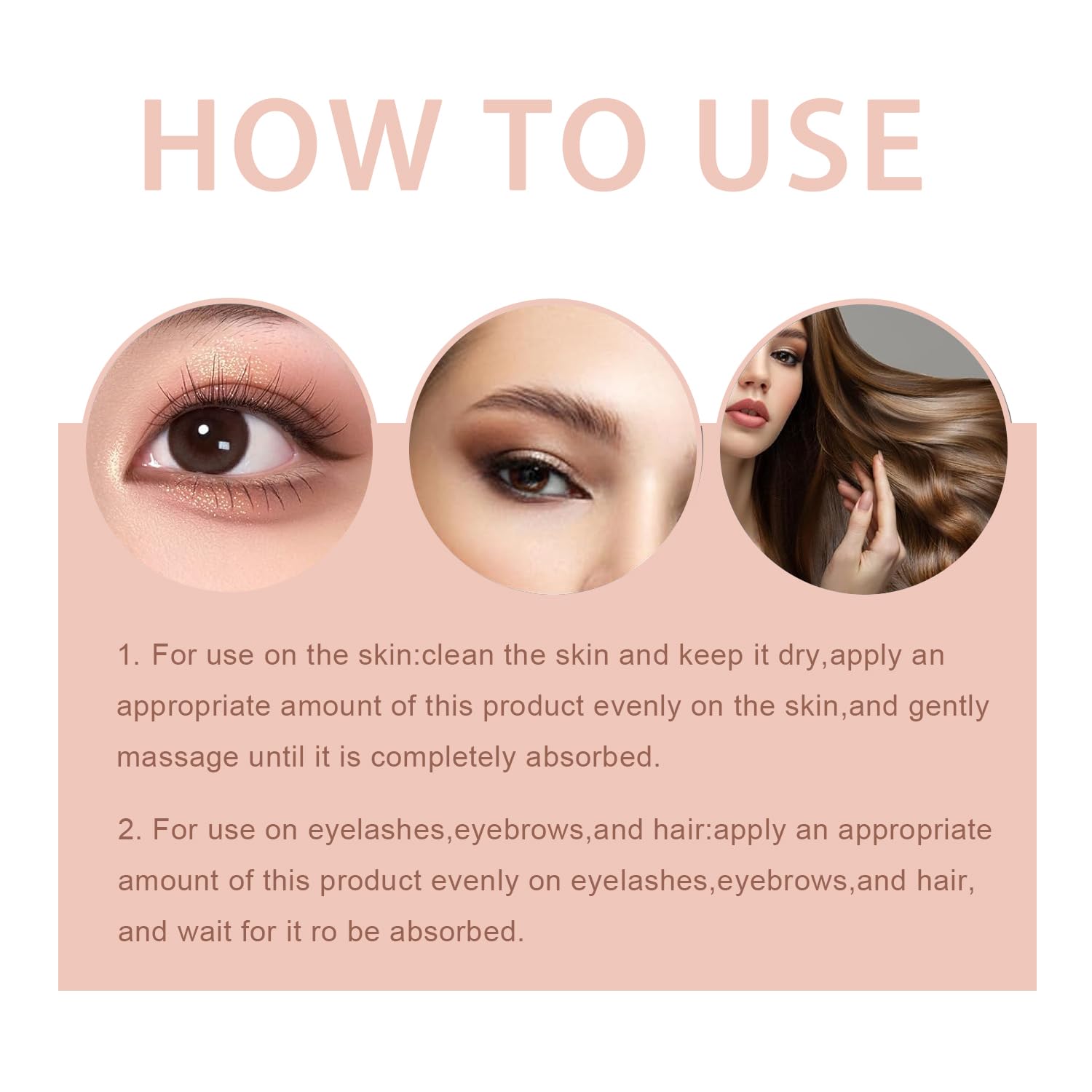 HOW TO USE

1. For use on the skin:clean the skin and keep it dry,apply an appropriate amount of this product evenly on the skin,and gently massage until it is completely absorbed.

2. For use on eyelashes,eyebrows,and hair:apply an appropriate amount of this product evenly on eyelashes,eyebrows,and hair, and wait for it ro be absorbed.