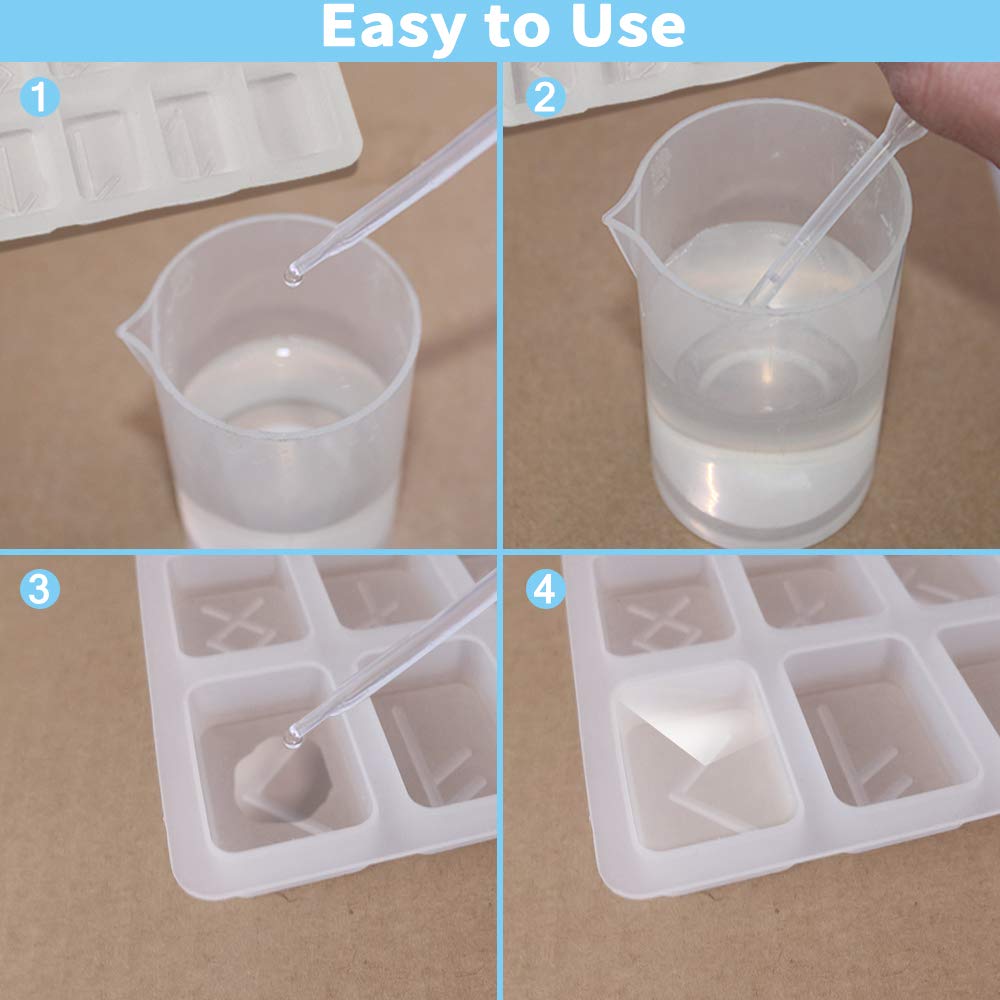 Easy to Use

1

2

3

4