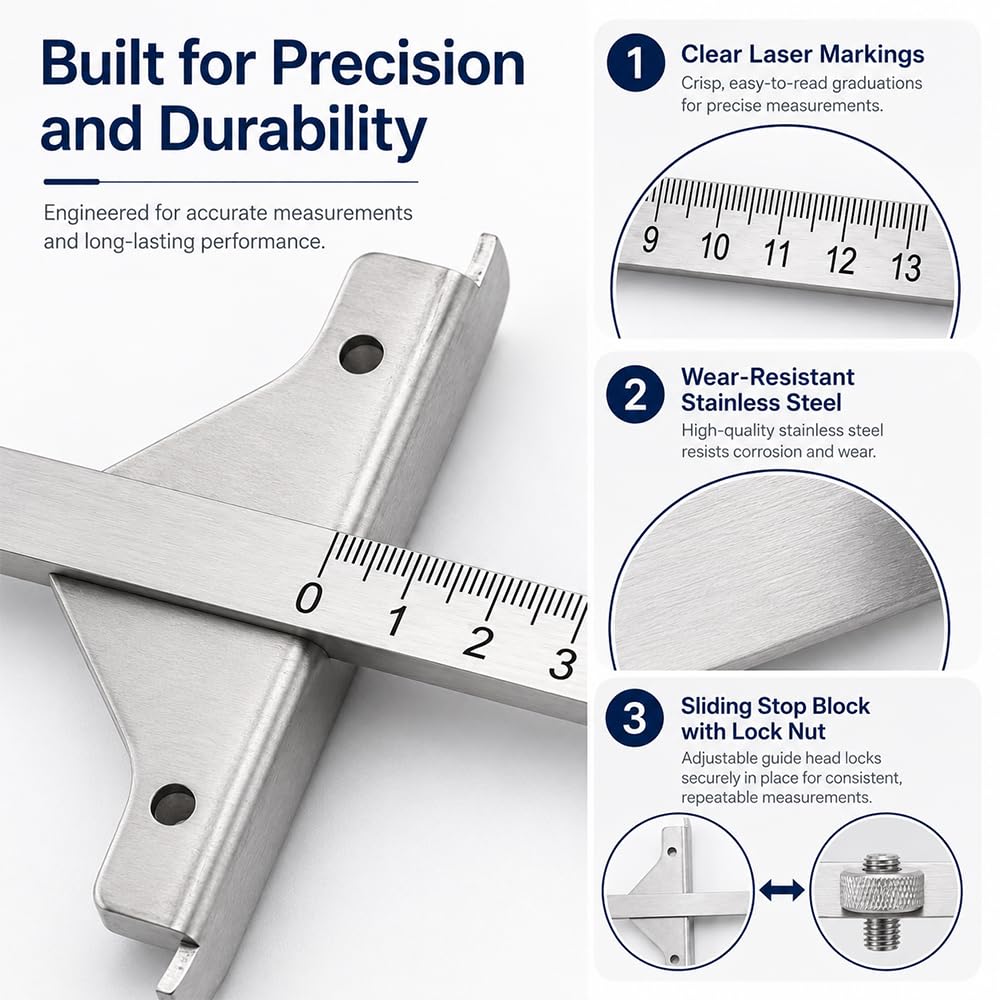 Built for Precision and Durability

Engineered for accurate measurements and long-lasting performance.

0 1 2 3

1 Clear Laser Markings
Crisp, easy-to-read graduations for precise measurements.

9 10 11 12 13

2 Wear-Resistant Stainless Steel
High-quality stainless steel resists corrosion and wear.

3 Sliding Stop Block with Lock Nut
Adjustable guide head locks securely in place for consistent, repeatable measurements.