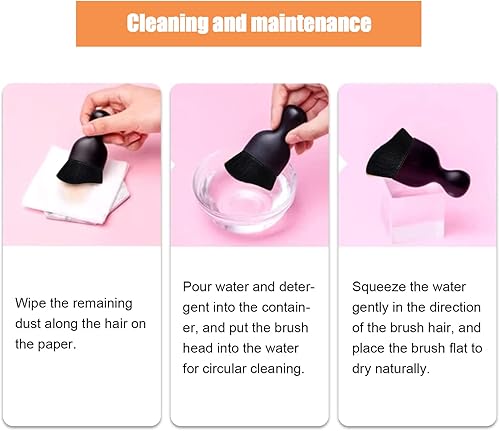 Cleaning and maintenance

Wipe the remaining dust along the hair on the paper.

Pour water and detergent into the container, and put the brush head into the water for circular cleaning.

Squeeze the water gently in the direction of the brush hair, and place the brush flat to dry naturally.