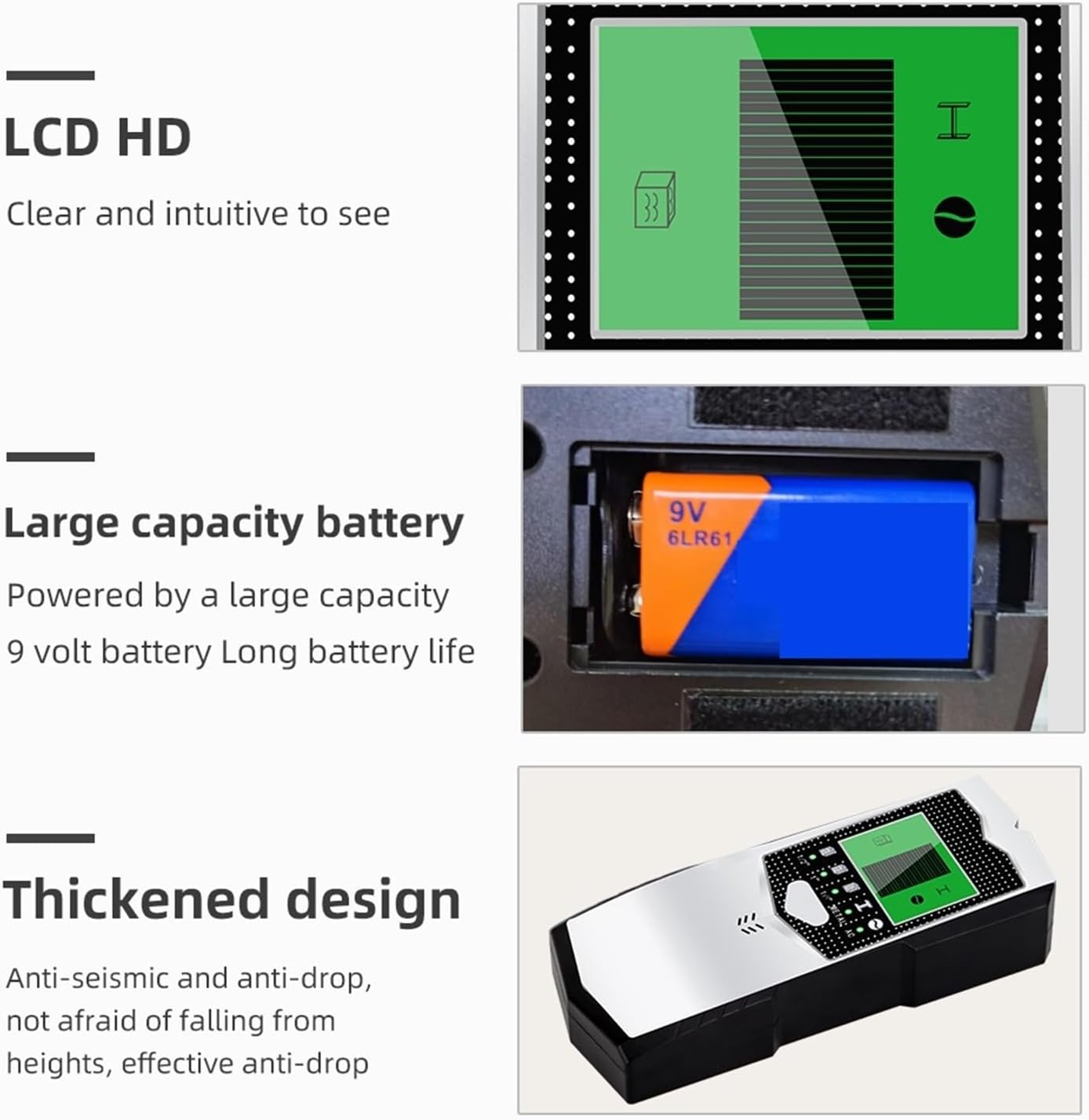 LCD HD

Clear and intuitive to see

Large capacity battery

Powered by a large capacity 9 volt battery Long battery life

9V
6LR61

Thickened design

Anti-seismic and anti-drop, not afraid of falling from heights, effective anti-drop