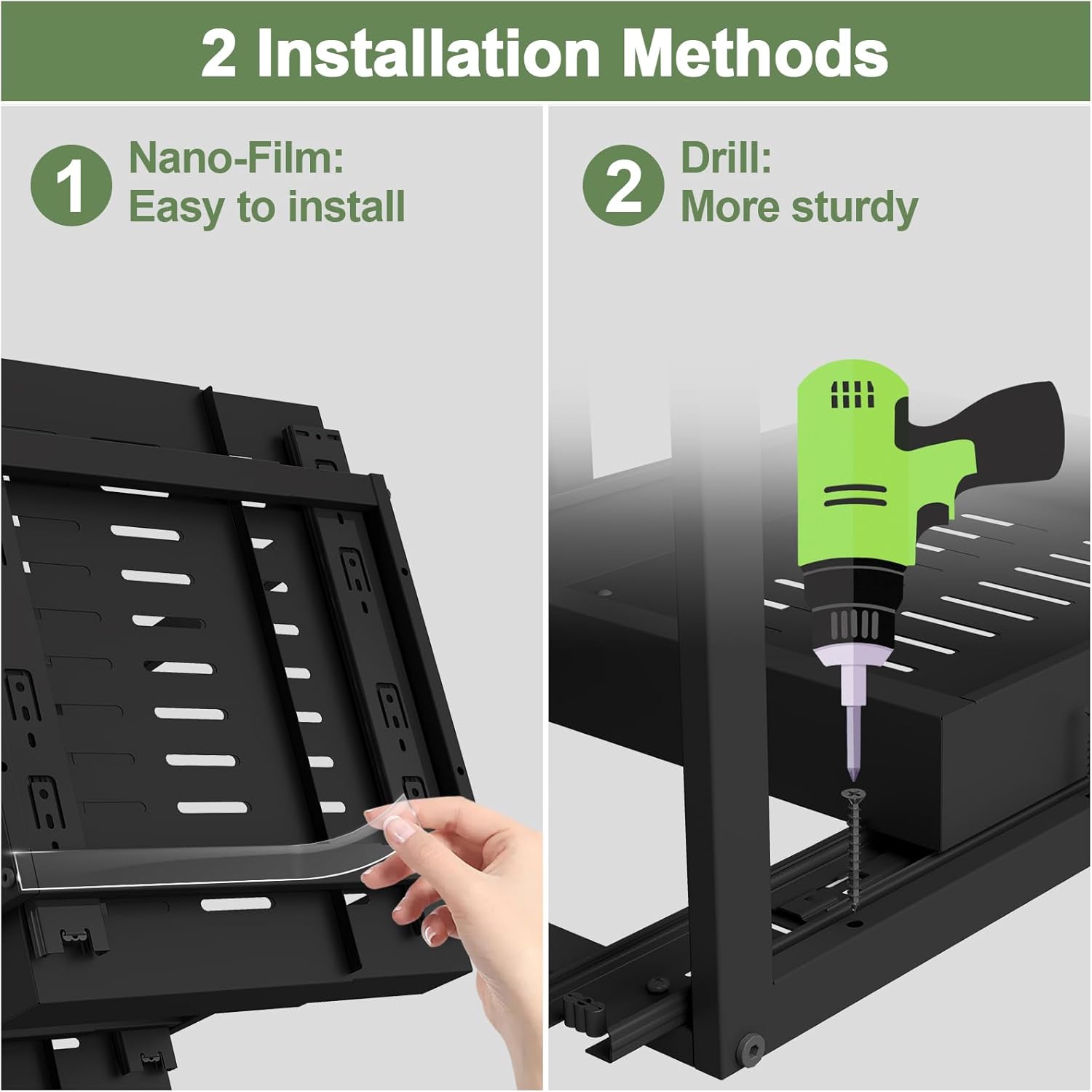 2 Installation Methods

1 Nano-Film:
Easy to install

2 Drill:
More sturdy