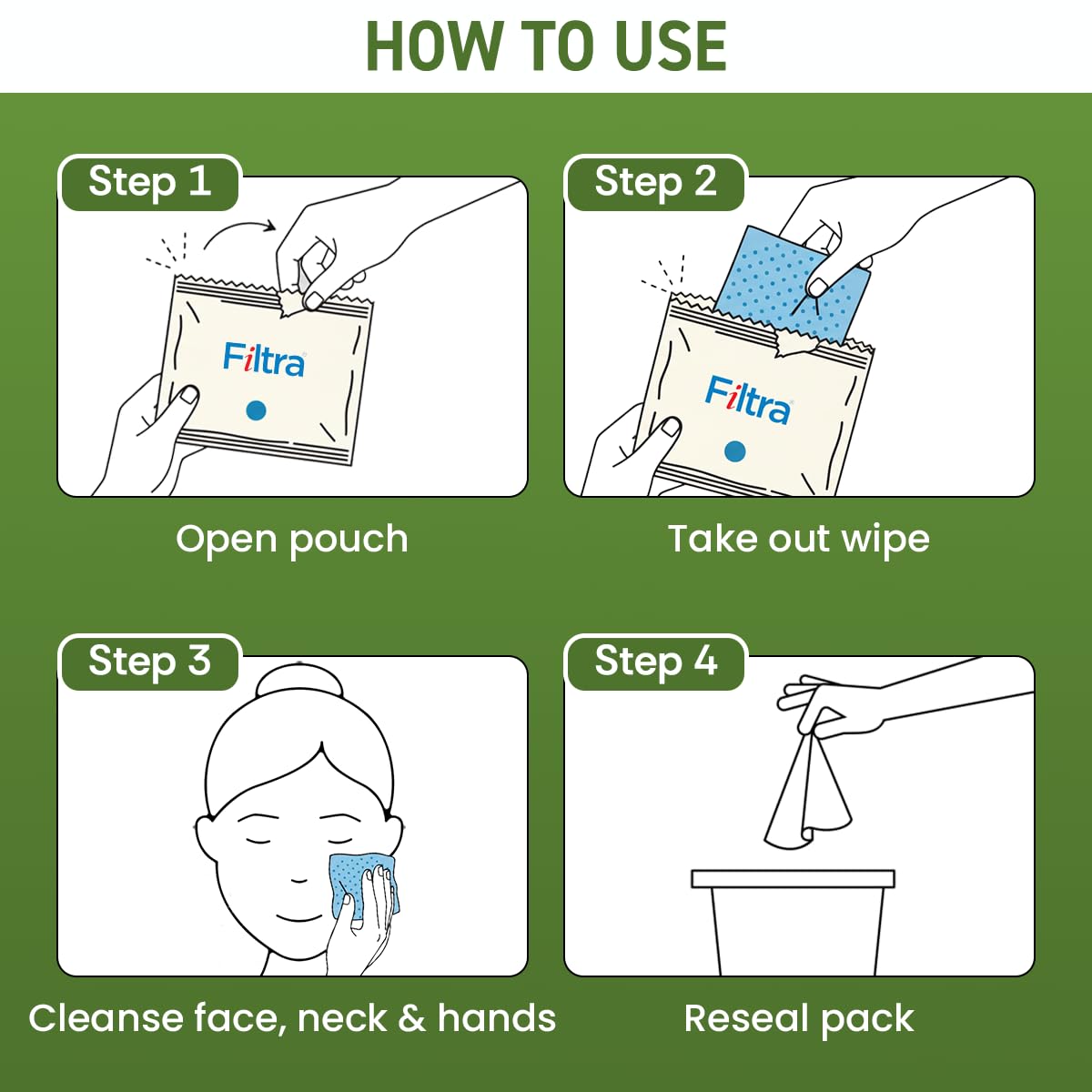 HOW TO USE

Step 1

Filtra

Open pouch

Step 2

Filtra

Take out wipe

Step 3

Cleanse face, neck & hands

Step 4

Reseal pack