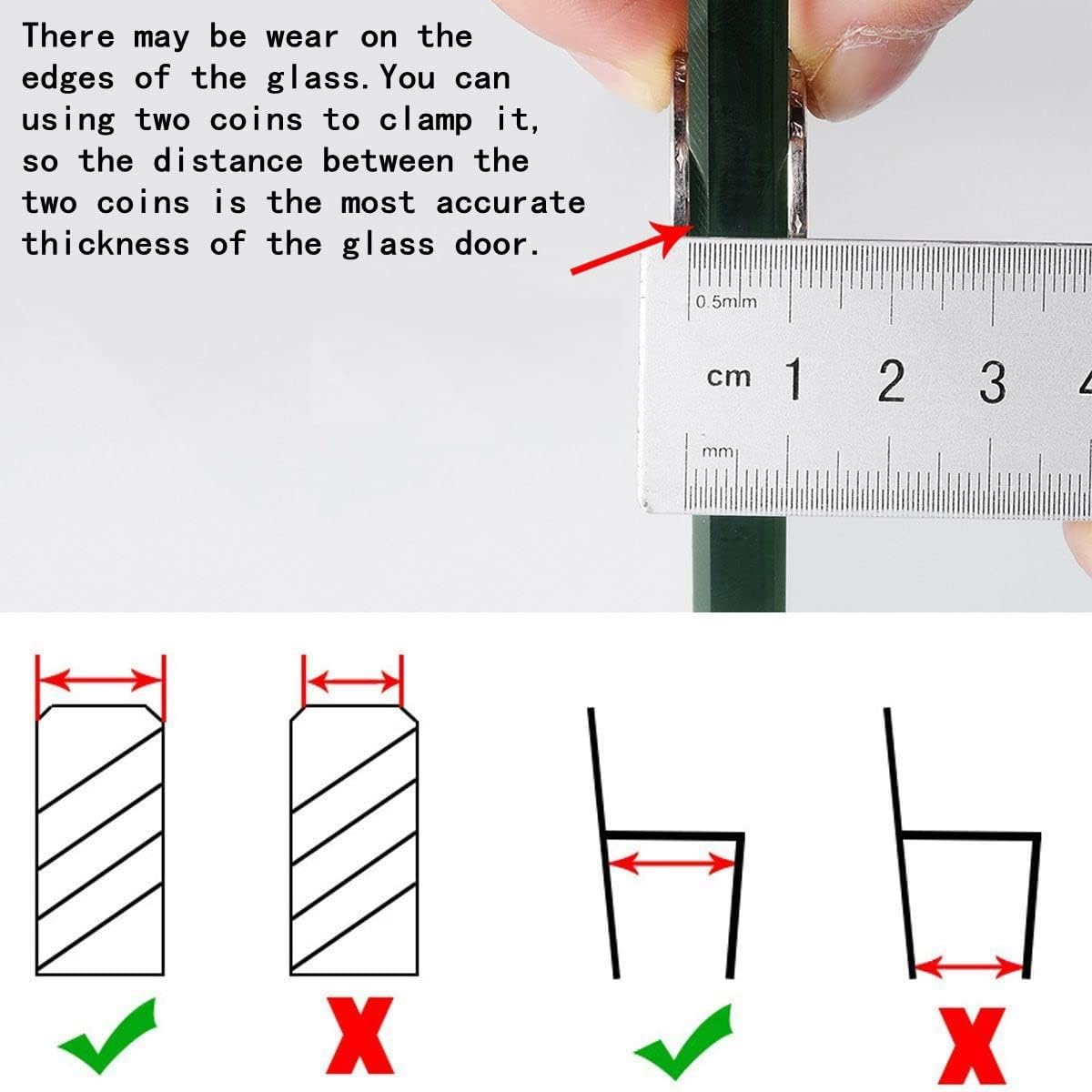 There may be wear on the edges of the glass. You can using two coins to clamp it, so the distance between the two coins is the most accurate thickness of the glass door.

0.5mm

cm 1 2 3

mm

X

X