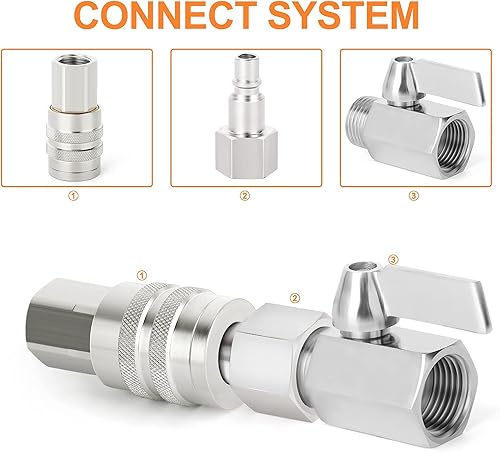 CONNECT SYSTEM

①

②

③

①

②

③