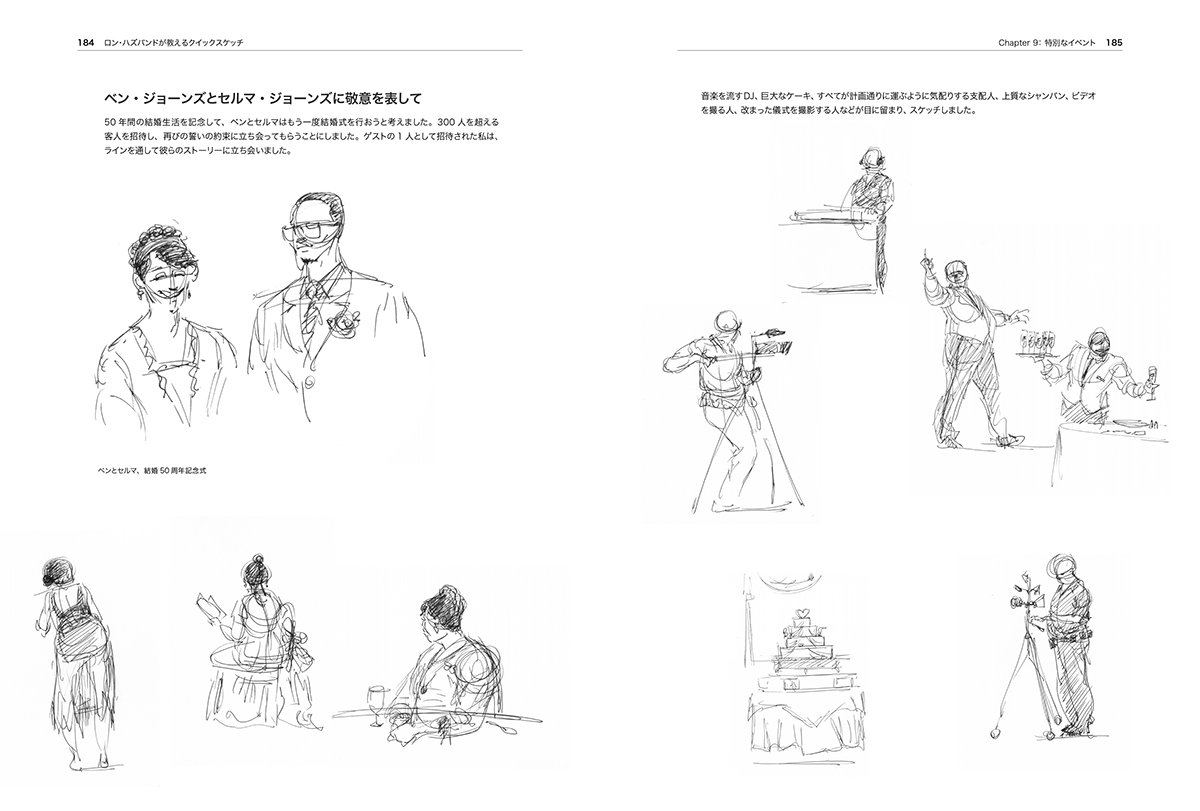 184 ロン・ハズバンドが教えるクイックスケッチ

ベン・ジョーンズとセルマ・ジョーンズに敬意を表して

50 年間の結婚生活を記念して、ベンとセルマはもう一度結婚式を行おうと考えました。300 人を超える客人を招待し、再びの誓いの約束に立ち会ってもらうことにしました。ゲストの 1 人として招待された私は、ラインを通して彼らのストーリーに立ち会いました。

ベンとセルマ、結婚 50 周年記念式

Chapter 9: 特別なイベント 185

音楽を流す DJ、巨大なケーキ、すべてが計画通りに運ぶように気配りする支配人、上質なシャンパン、ビデオを撮る人、改まった儀式を撮影する人などが目に留まり、スケッチしました。