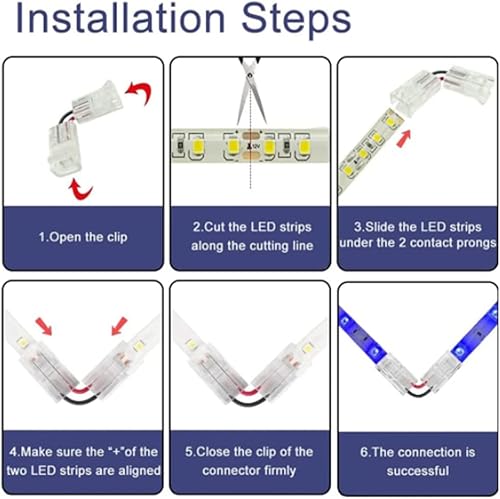 Installation Steps

12V

1.Open the clip

2.Cut the LED strips along the cutting line

3.Slide the LED strips under the 2 contact prongs

4.Make sure the "+"of the two LED strips are aligned

5.Close the clip of the connector firmly

6.The connection is successful