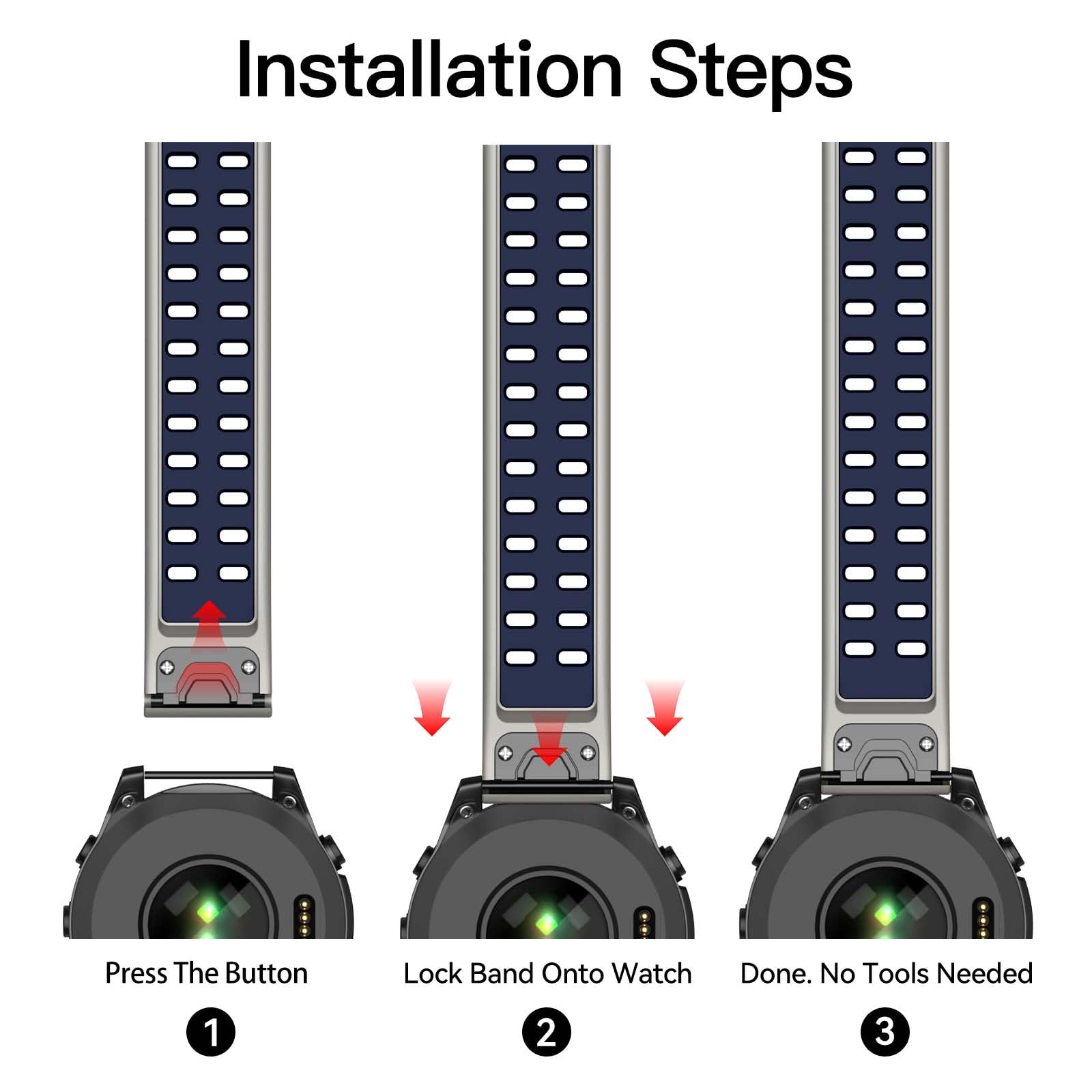 Installation Steps

Press The Button
1

Lock Band Onto Watch
2

Done. No Tools Needed
3