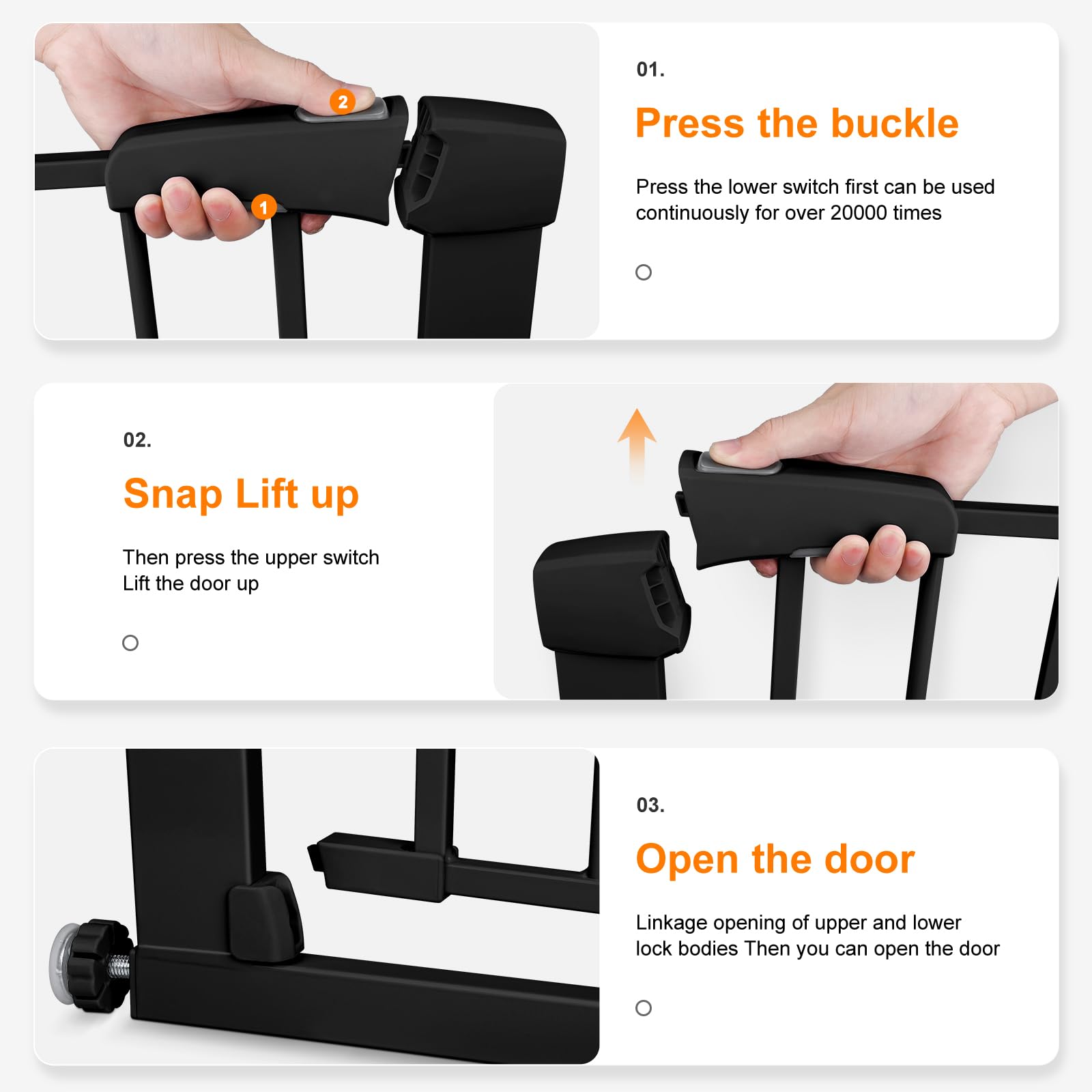 2

1

01.

Press the buckle

Press the lower switch first can be used continuously for over 20000 times

02.

Snap Lift up

Then press the upper switch
Lift the door up

03.

Open the door

Linkage opening of upper and lower lock bodies Then you can open the door