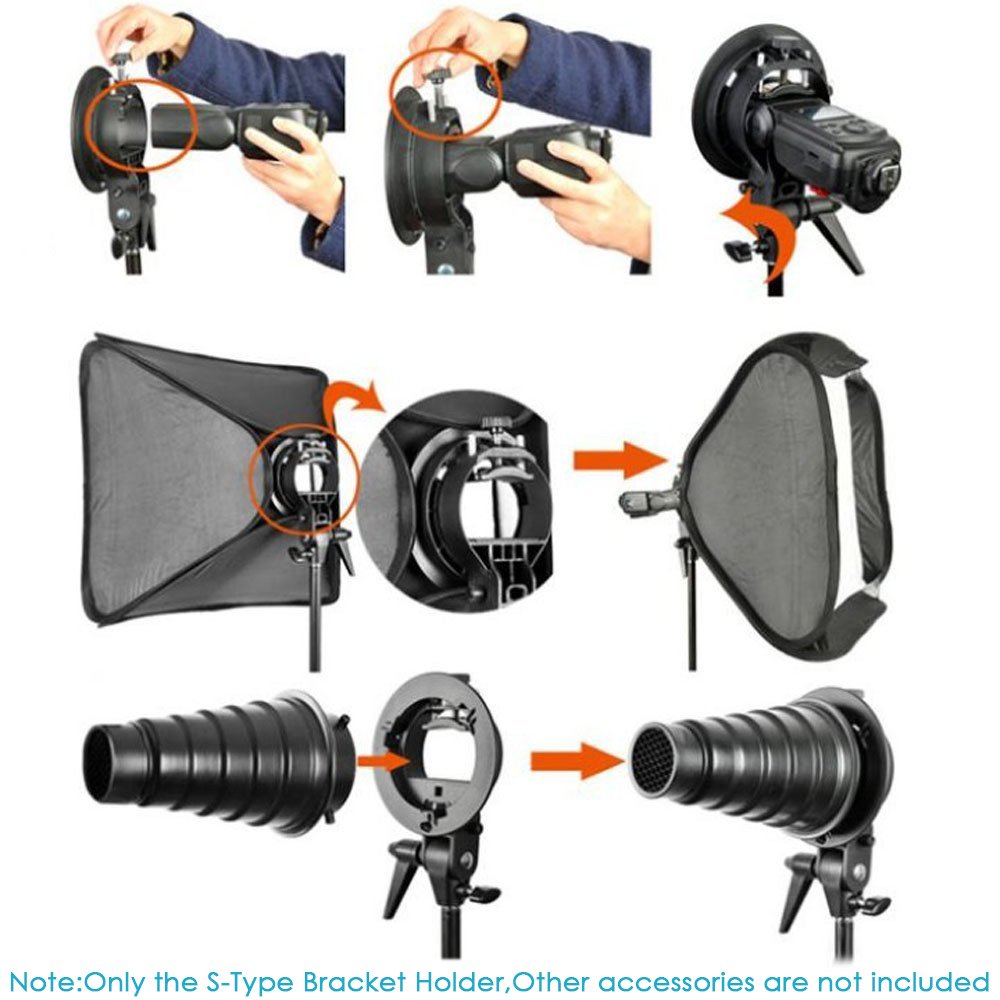 Note:Only the S-Type Bracket Holder,Other accessories are not included