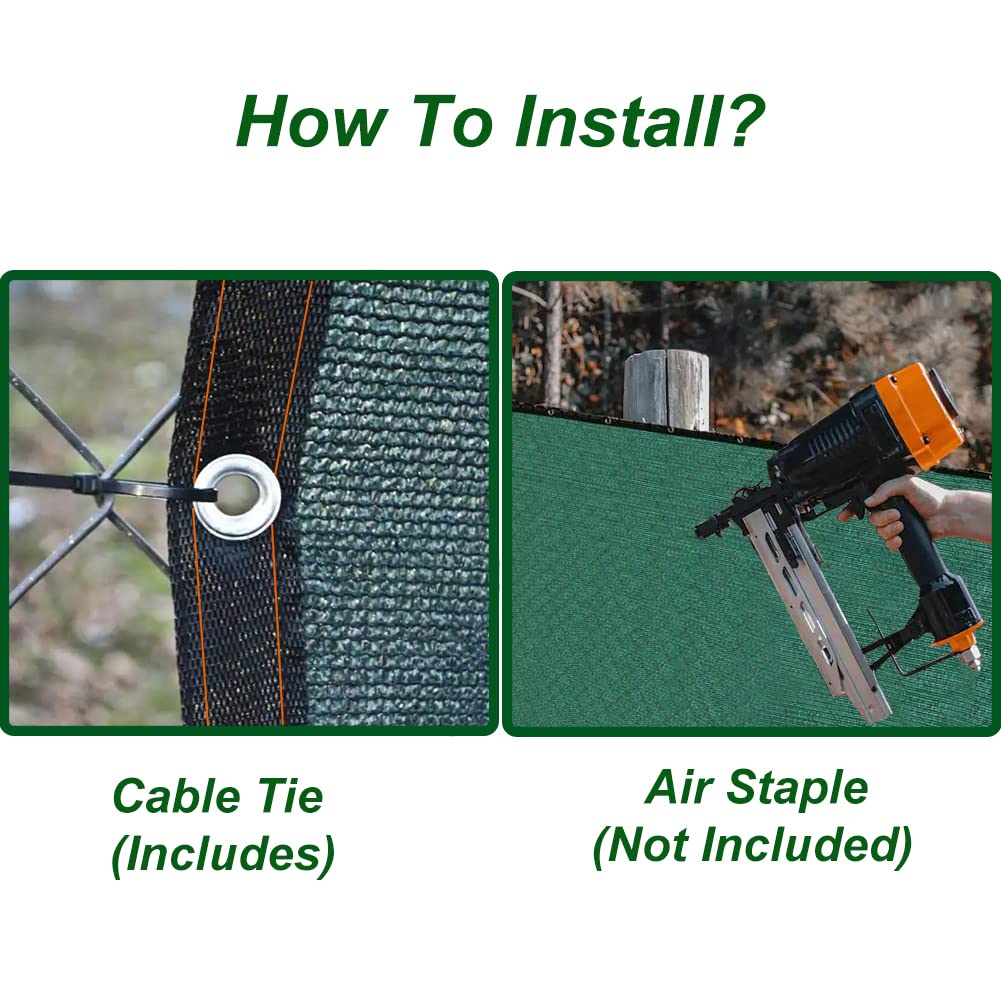 How To Install?

Cable Tie
(Includes)

Air Staple
(Not Included)