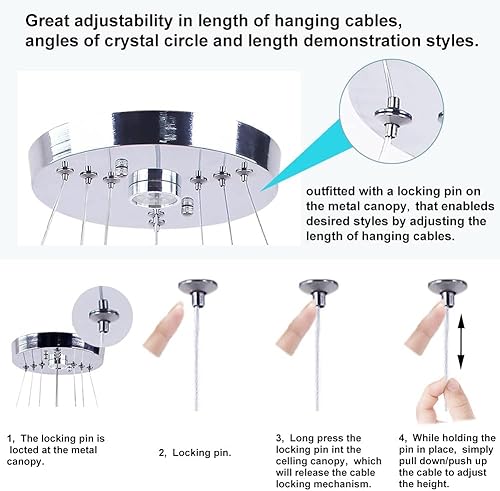 Great adjustability in length of hanging cables, angles of crystal circle and length demonstration styles.

outfitted with a locking pin on the metal canopy, that enableds desired styles by adjusting the length of hanging cables.

1, The locking pin is locted at the metal canopy.

2, Locking pin.

3, Long press the locking pin int the celling canopy, which will release the cable locking mechanism.

4, While holding the pin in place, simply pull down/push up the cable to adjust the height.