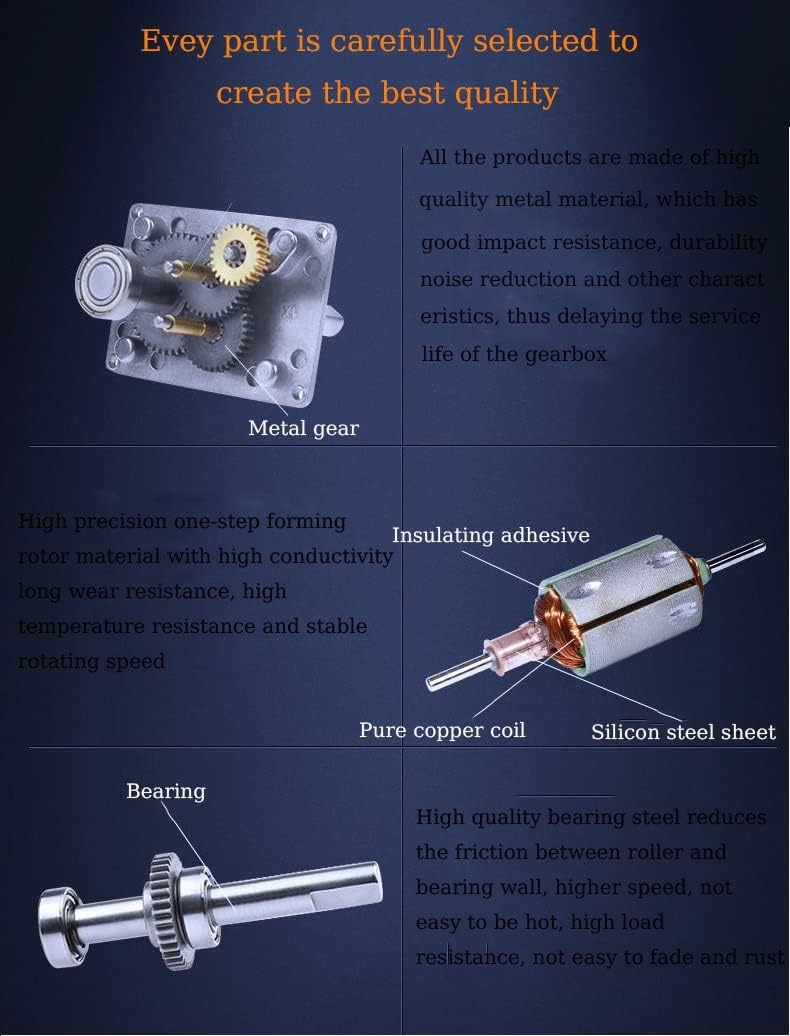 Evey part is carefully selected to create the best quality

All the products are made of high quality metal material, which has good impact resistance, durability noise reduction and other charact eristics, thus delaying the service life of the gearbox

Metal gear

High precision one-step forming rotor material with high conductivity long wear resistance, high temperature resistance and stable rotating speed

Insulating adhesive

Pure copper coil

Silicon steel sheet

Bearing

High quality bearing steel reduces the friction between roller and bearing wall, higher speed, not easy to be hot, high load resistance, not easy to fade and rust