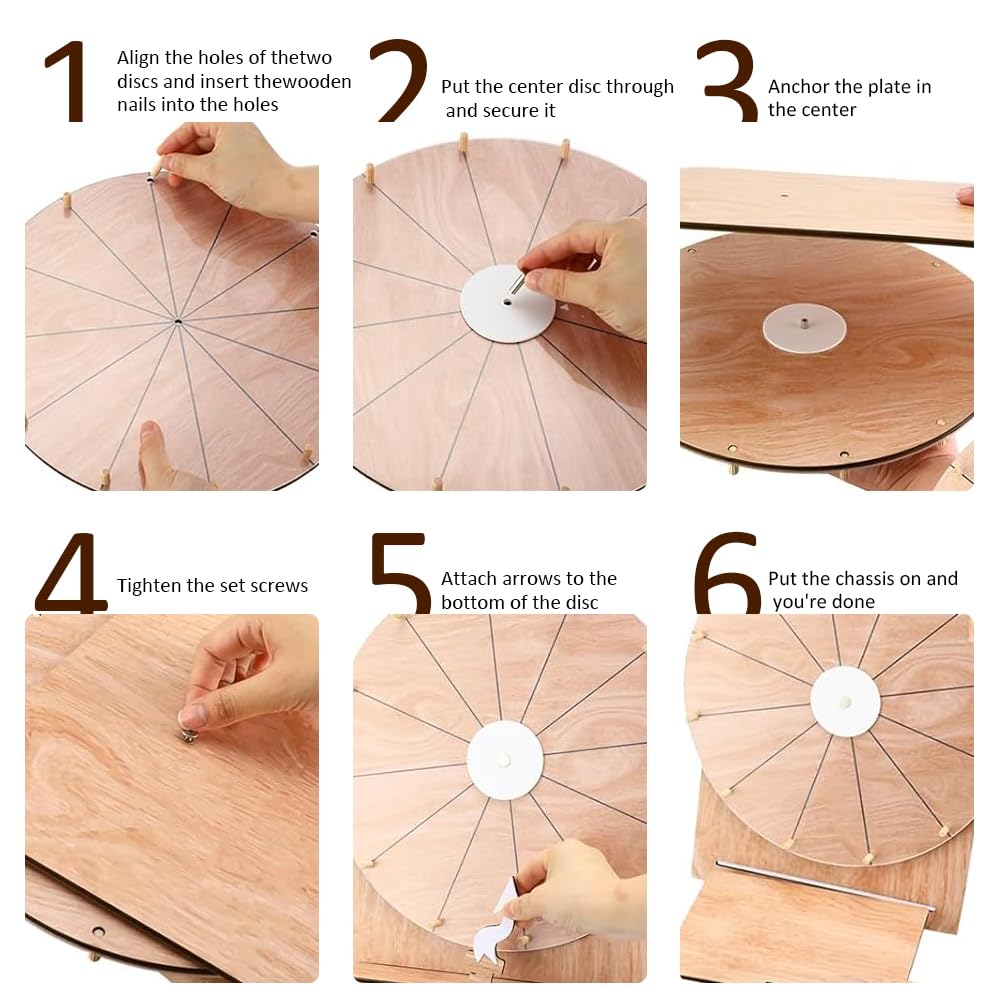 1 Align the holes of thetwo discs and insert thewooden nails into the holes

2 Put the center disc through and secure it

3 Anchor the plate in the center

4 Tighten the set screws

5 Attach arrows to the bottom of the disc

6 Put the chassis on and you're done