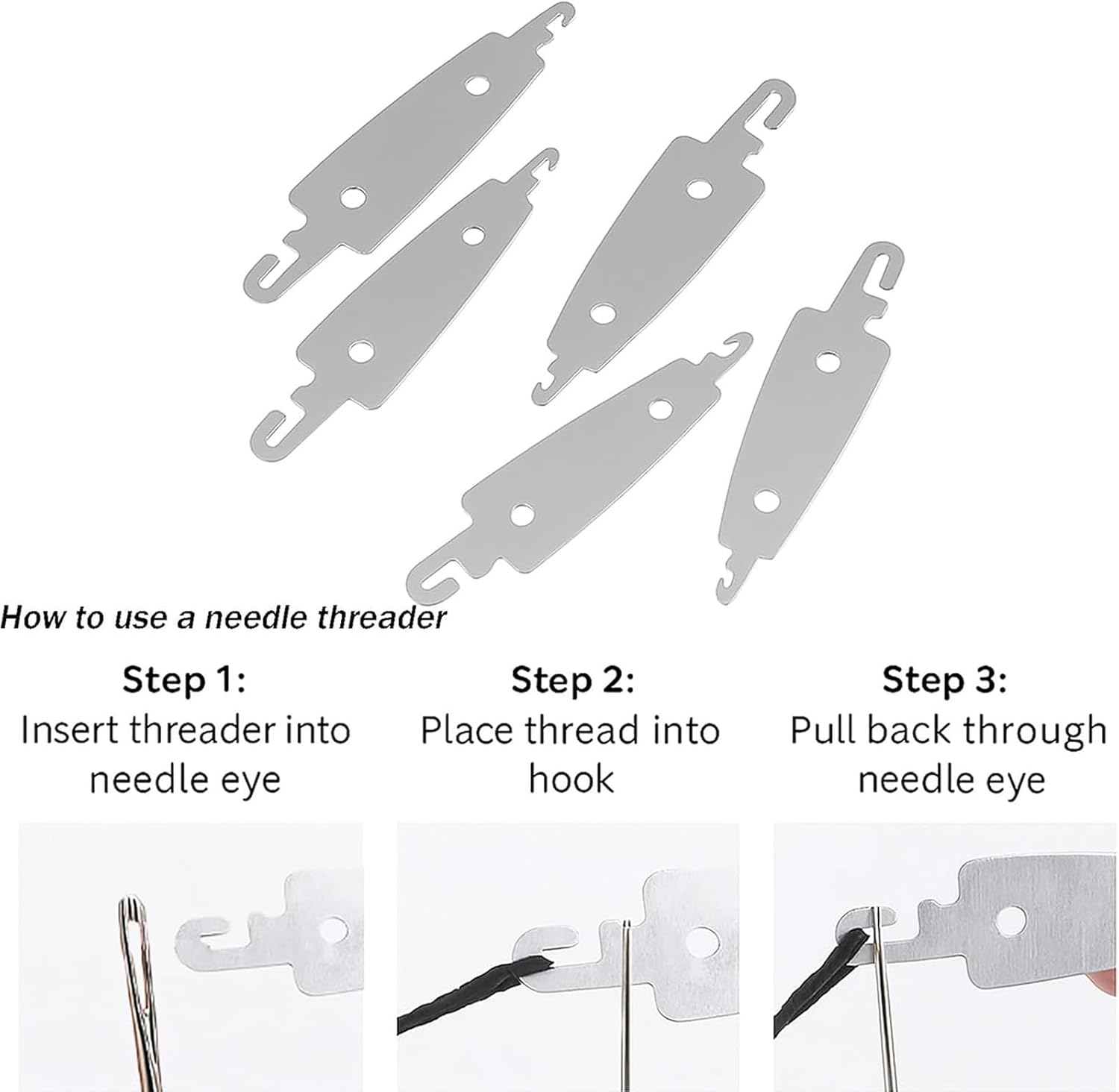 How to use a needle threader

Step 1:
Insert threader into needle eye

Step 2:
Place thread into hook

Step 3:
Pull back through needle eye