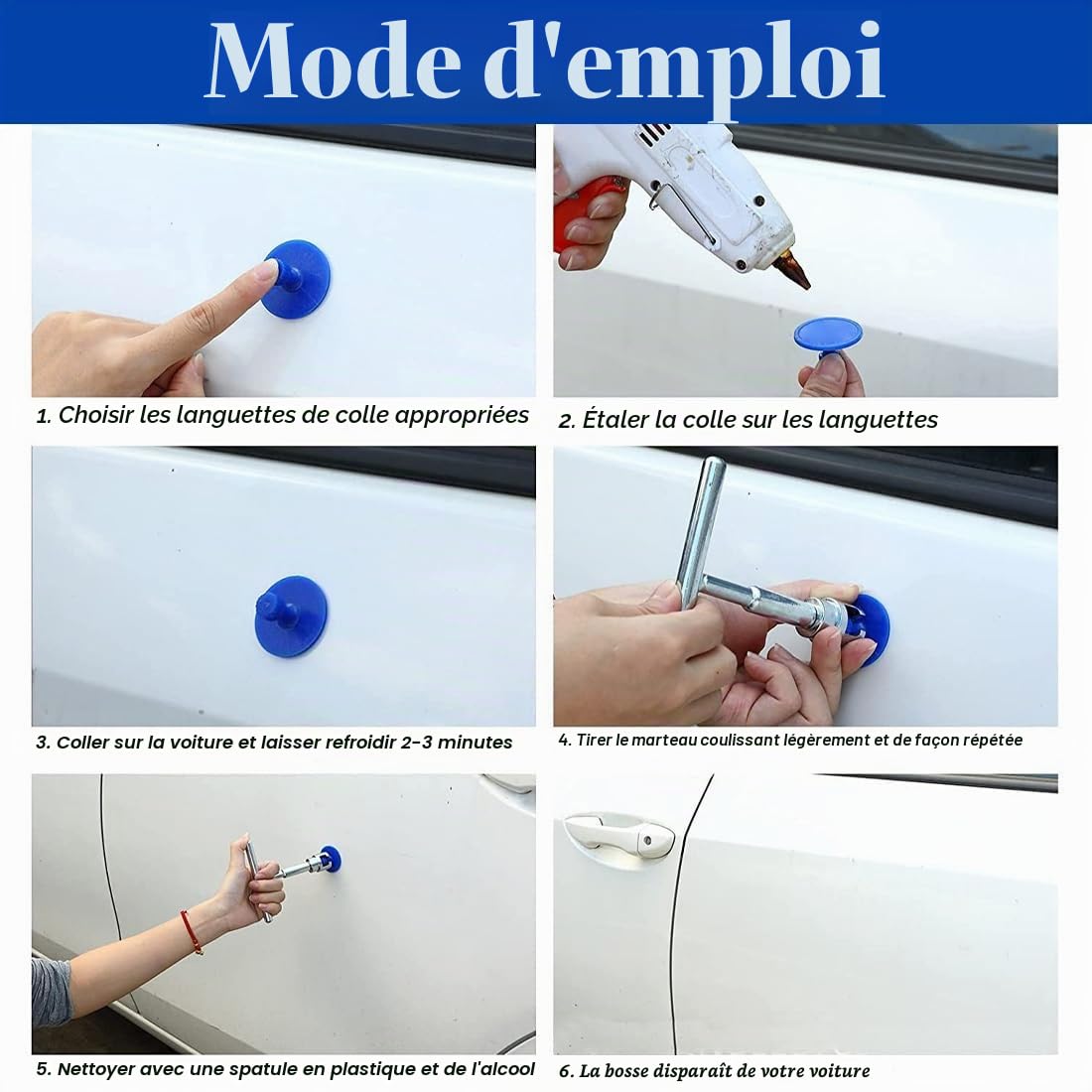 Mode d'emploi

1. Choisir les languettes de colle appropriées

2. Étaler la colle sur les languettes

3. Coller sur la voiture et laisser refroidir 2-3 minutes

4. Tirer le marteau coulissant légèrement et de façon répétée

5. Nettoyer avec une spatule en plastique et de l'alcool

6. La bosse disparaît de votre voiture