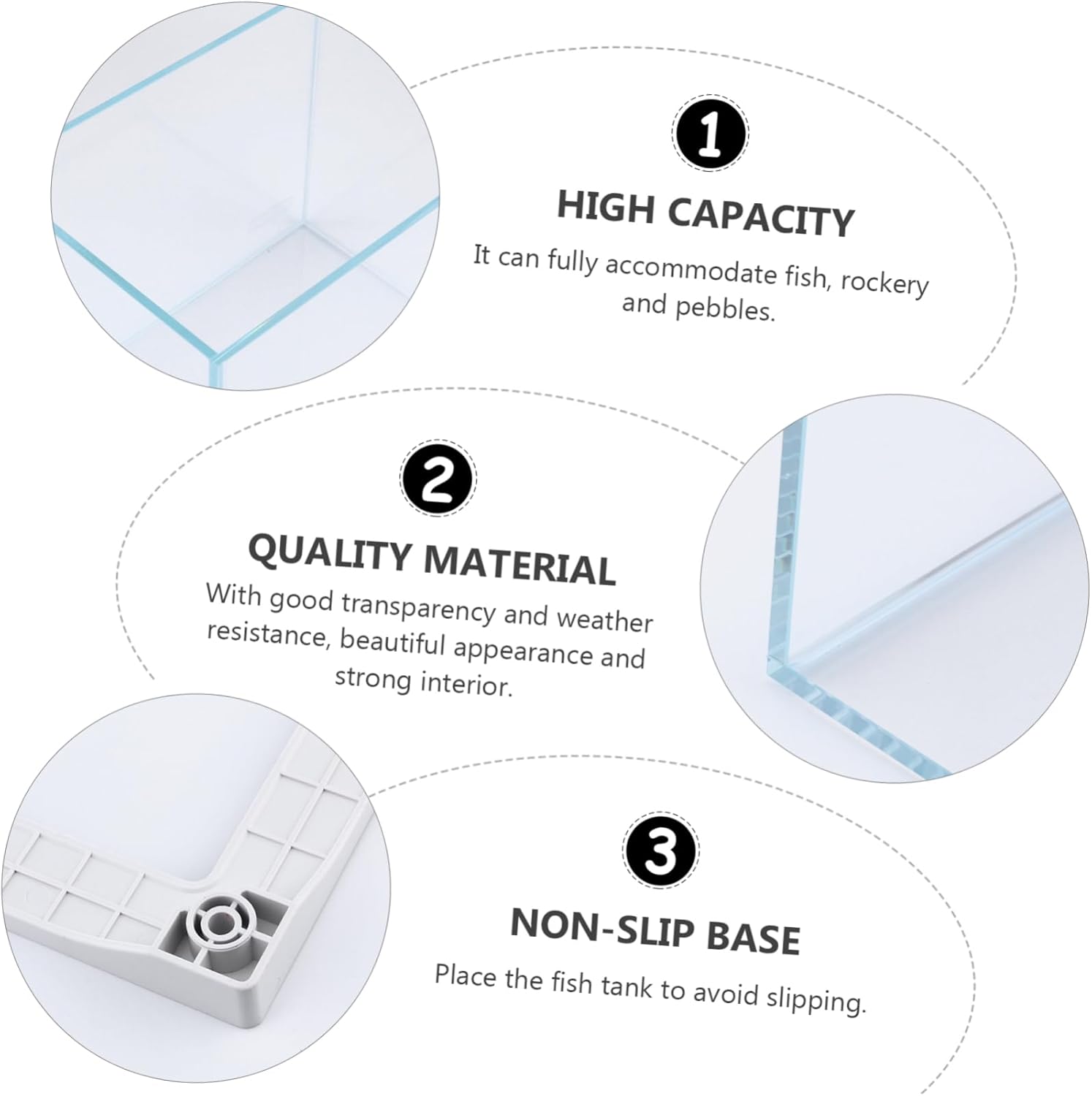 1

HIGH CAPACITY

It can fully accommodate fish, rockery and pebbles.

2

QUALITY MATERIAL

With good transparency and weather resistance, beautiful appearance and strong interior.

3

NON-SLIP BASE

Place the fish tank to avoid slipping.