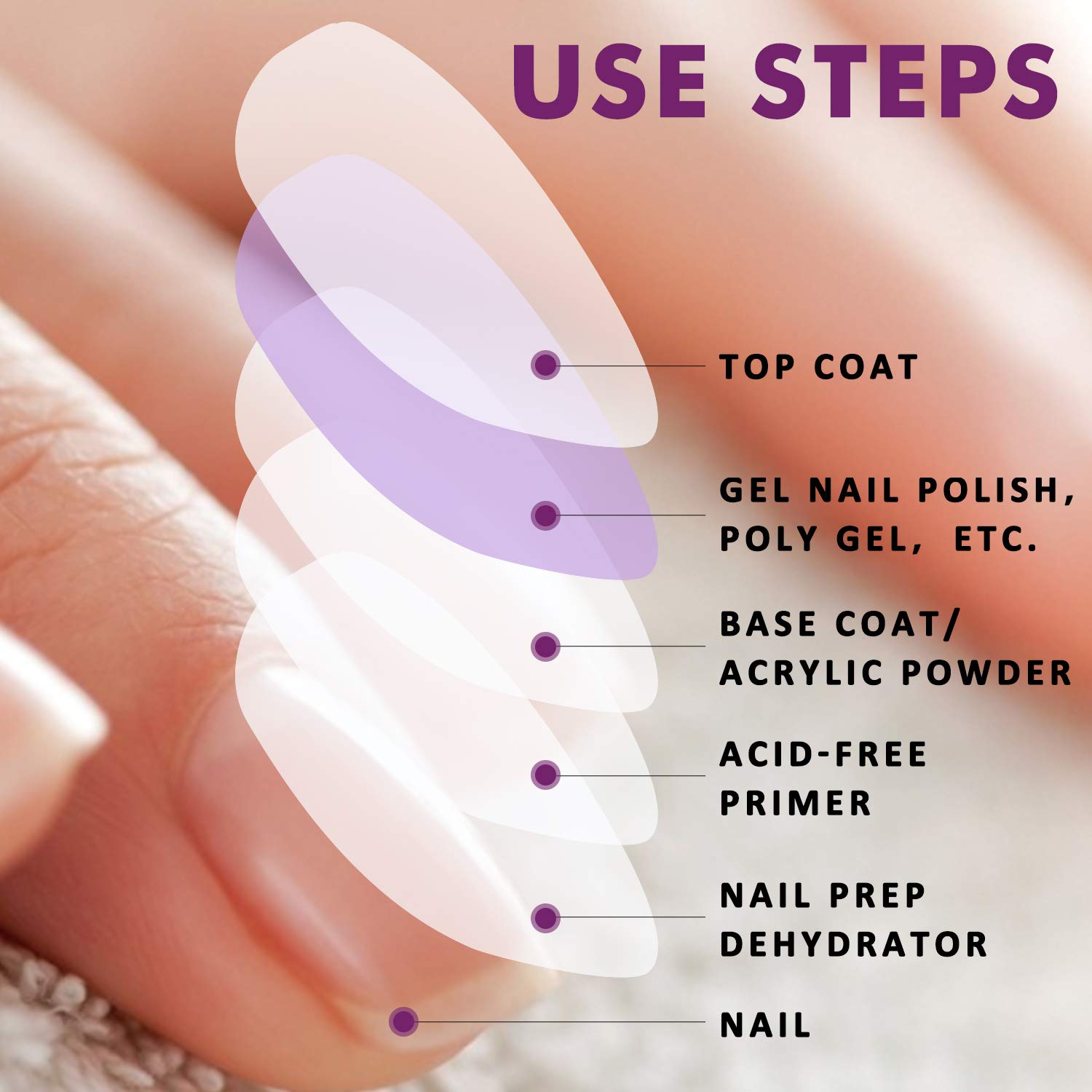 USE STEPS

TOP COAT

GEL NAIL POLISH, POLY GEL, ETC.

BASE COAT/ ACRYLIC POWDER

ACID-FREE PRIMER

NAIL PREP DEHYDRATOR

NAIL