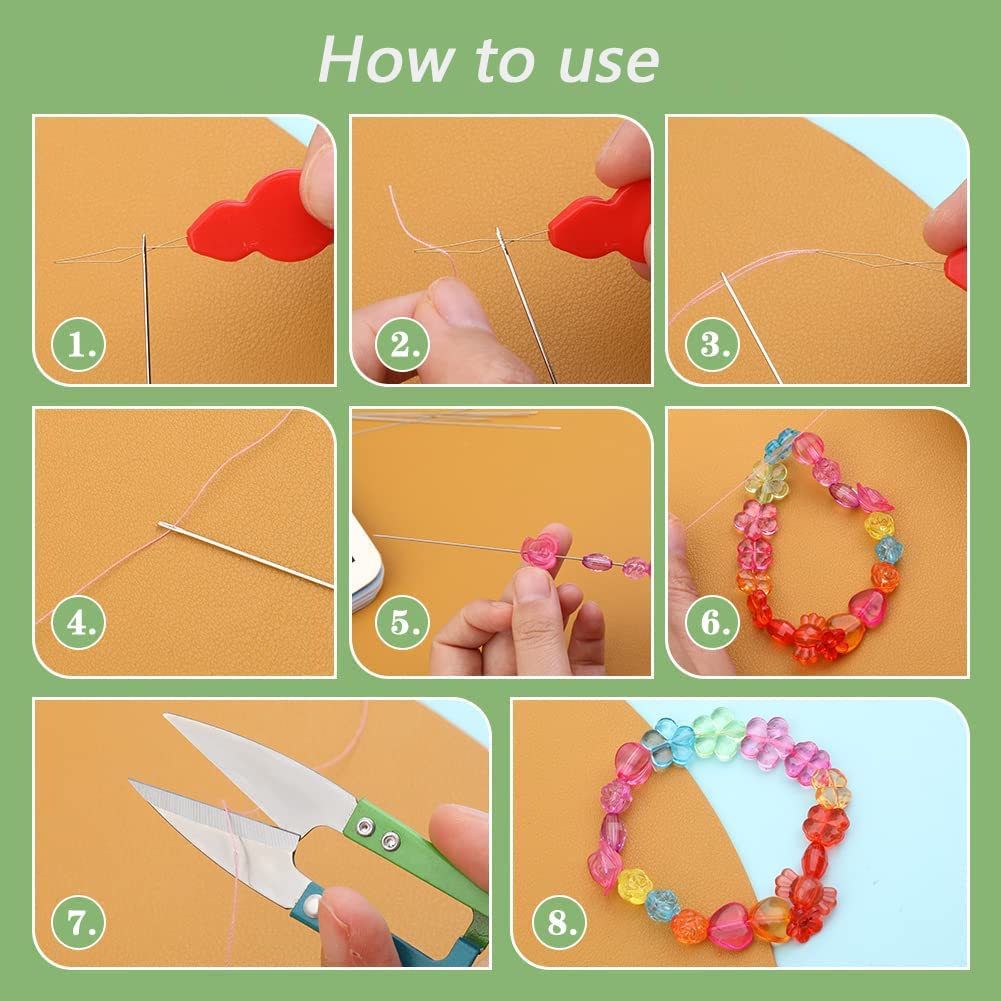 How to use

1.

2.

3.

4.

5.

6.

7.

8.