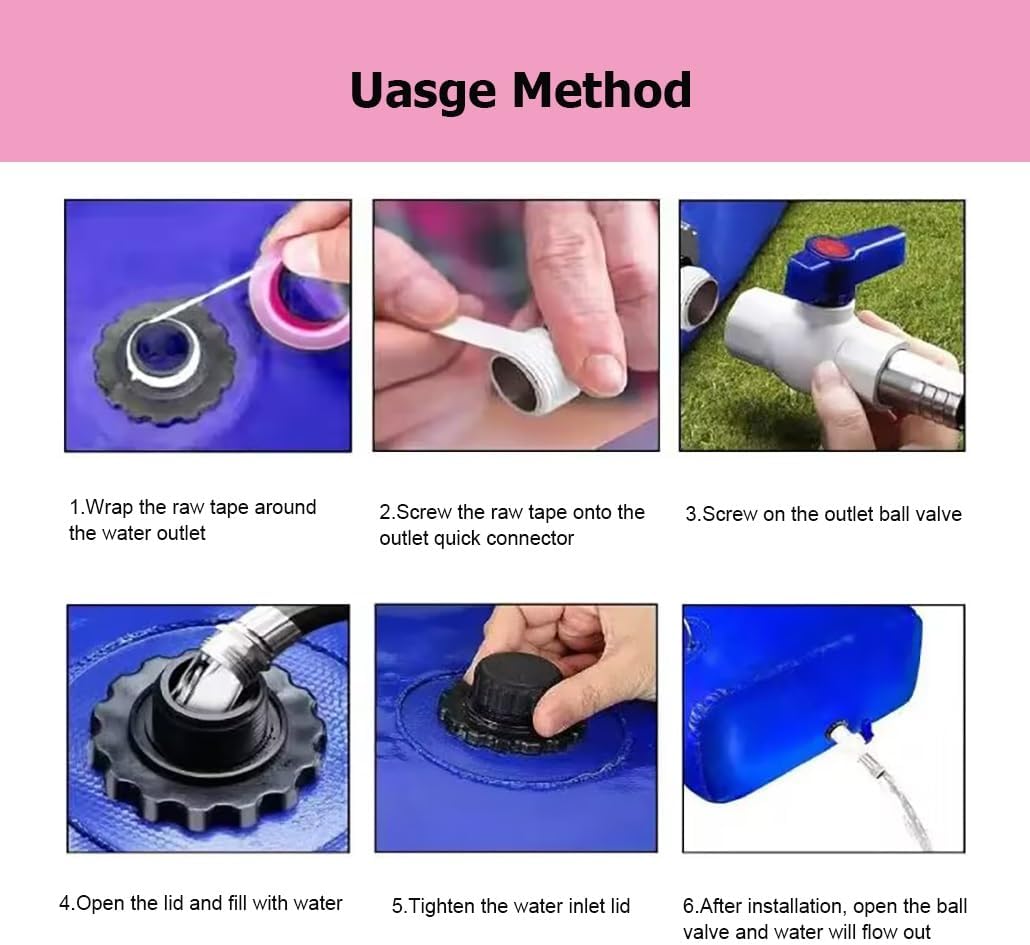 Uasge Method

1.Wrap the raw tape around the water outlet

2.Screw the raw tape onto the outlet quick connector

3.Screw on the outlet ball valve

4.Open the lid and fill with water

5.Tighten the water inlet lid

6.After installation, open the ball valve and water will flow out