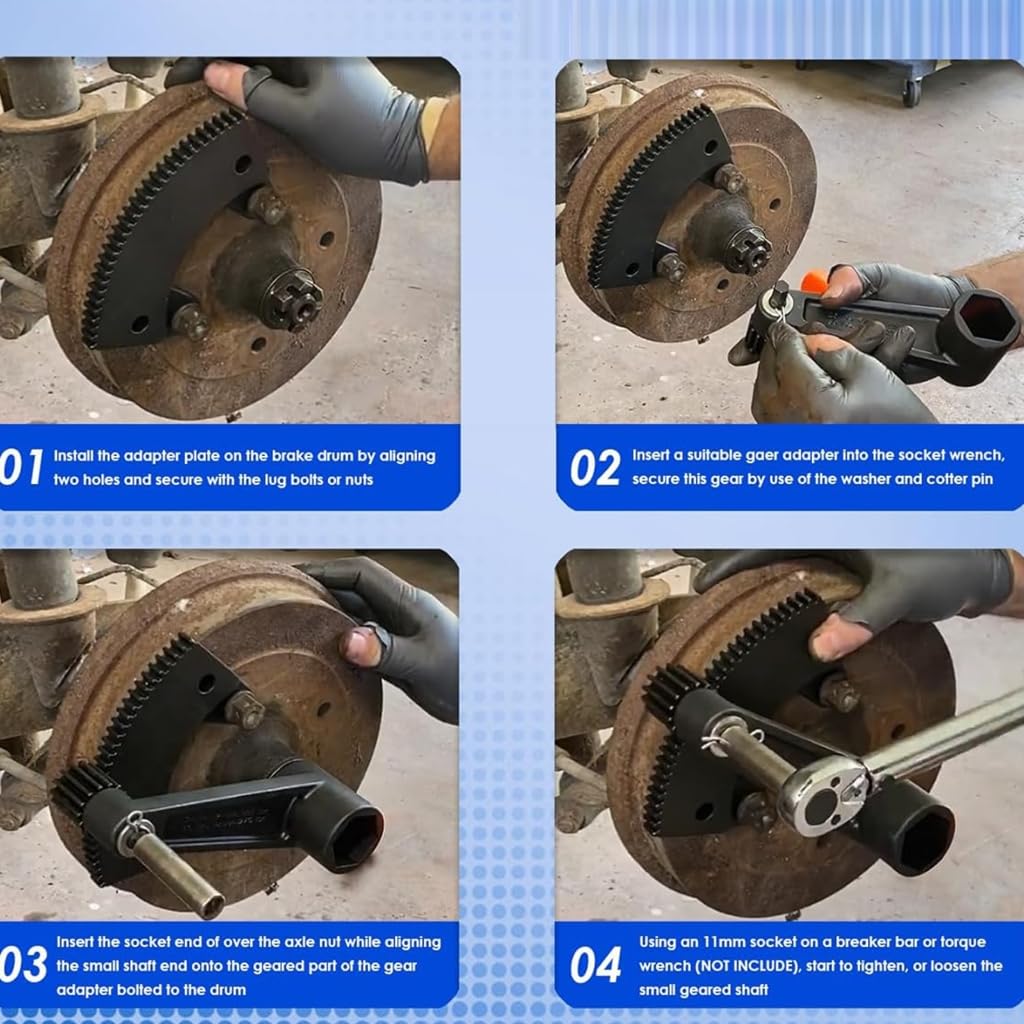 01 Install the adapter plate on the brake drum by aligning two holes and secure with the lug bolts or nuts

02 Insert a suitable gaer adapter into the socket wrench, secure this gear by use of the washer and cotter pin

03 Insert the socket end of over the axle nut while aligning the small shaft end onto the geared part of the gear adapter bolted to the drum

04 Using an 11mm socket on a breaker bar or torque wrench (NOT INCLUDE), start to tighten, or loosen the small geared shaft