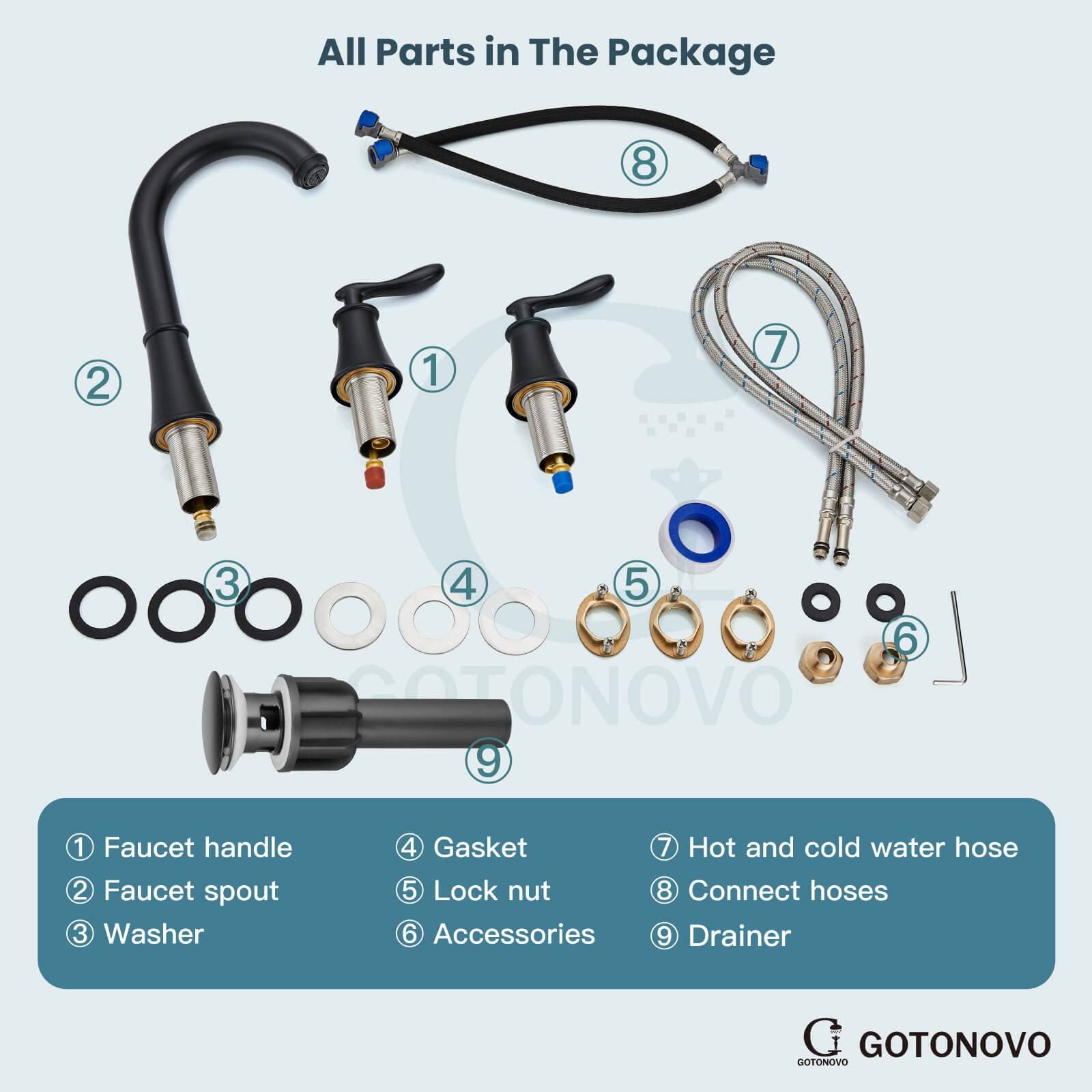 All Parts in The Package

⑧

②

①

⑦

③

④

⑤

⑥

GOTONOVO

⑨

① Faucet handle
② Faucet spout
③ Washer

④ Gasket
⑤ Lock nut
⑥ Accessories

⑦ Hot and cold water hose
⑧ Connect hoses
⑨ Drainer

GOTONOVO GOTONOVO