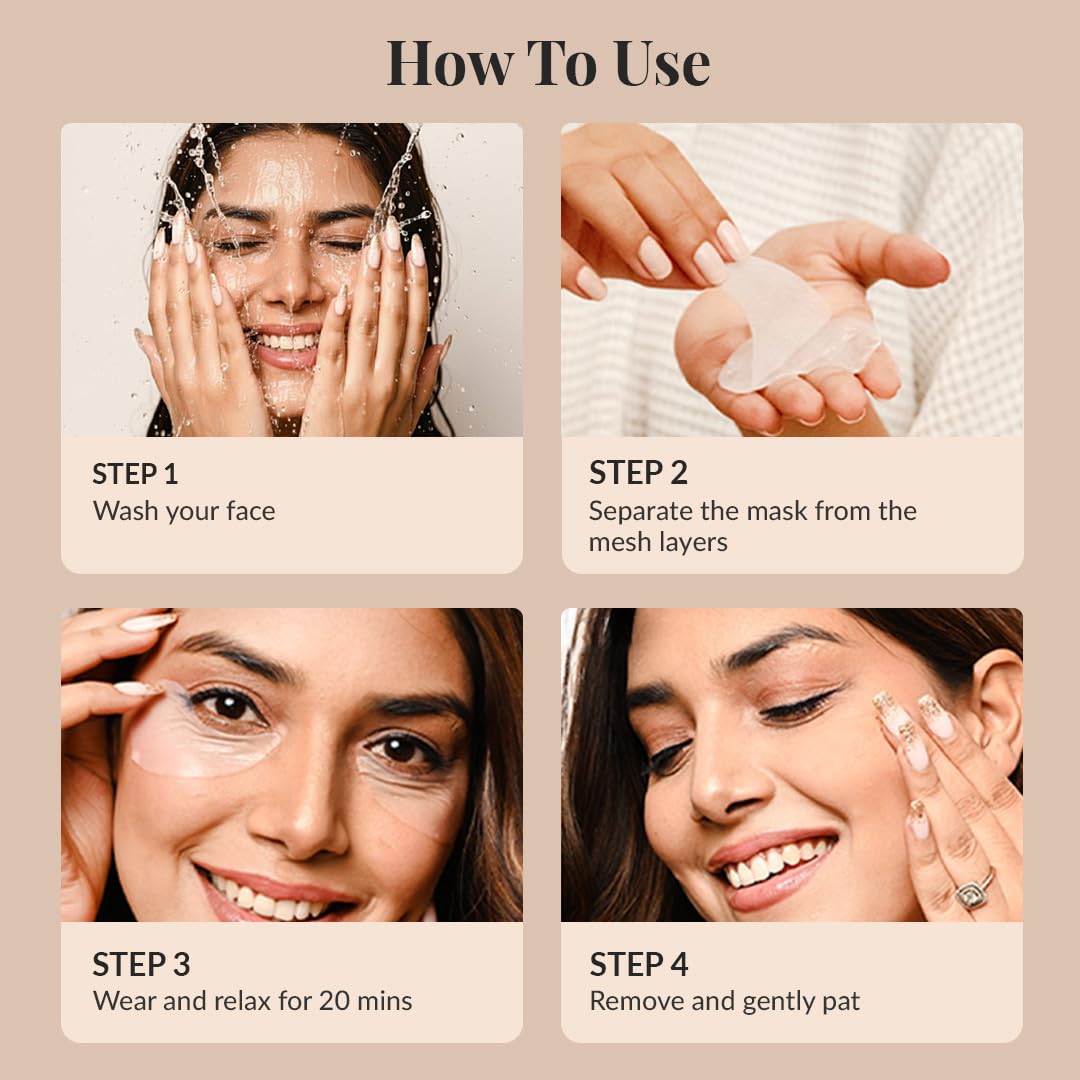 How To Use

STEP 1
Wash your face

STEP 2
Separate the mask from the mesh layers

STEP 3
Wear and relax for 20 mins

STEP 4
Remove and gently pat