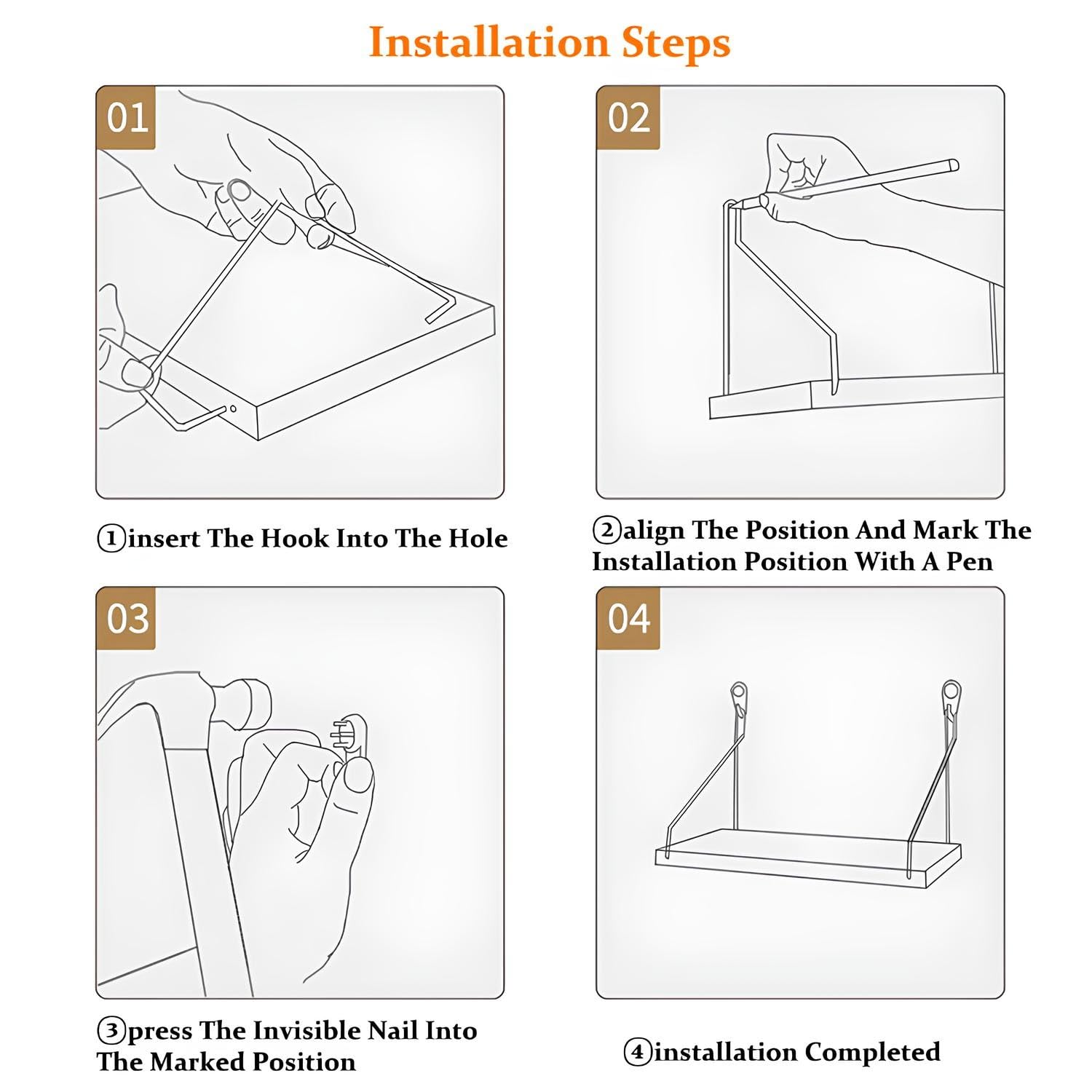 Installation Steps

01

①insert The Hook Into The Hole

02

②align The Position And Mark The Installation Position With A Pen

03

③press The Invisible Nail Into The Marked Position

04

④installation Completed