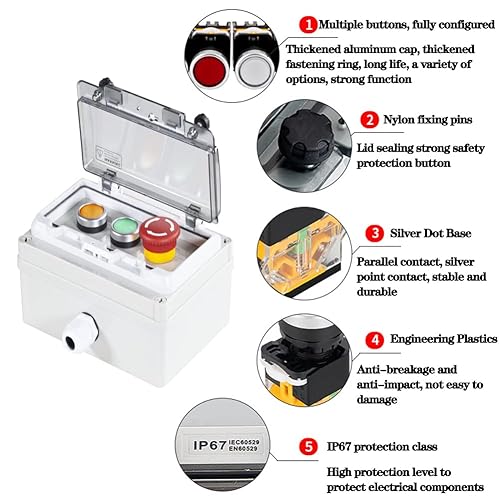 1 Multiple buttons, fully configured

Thickened aluminum cap, thickened fastening ring, long life, a variety of options, strong function

2 Nylon fixing pins

Lid sealing strong safety protection button

3 Silver Dot Base

Parallel contact, silver point contact, stable and durable

4 Engineering Plastics

Anti-breakage and anti-impact, not easy to damage

IP67 IEC60529 EN60529

5 IP67 protection class

High protection level to protect electrical components