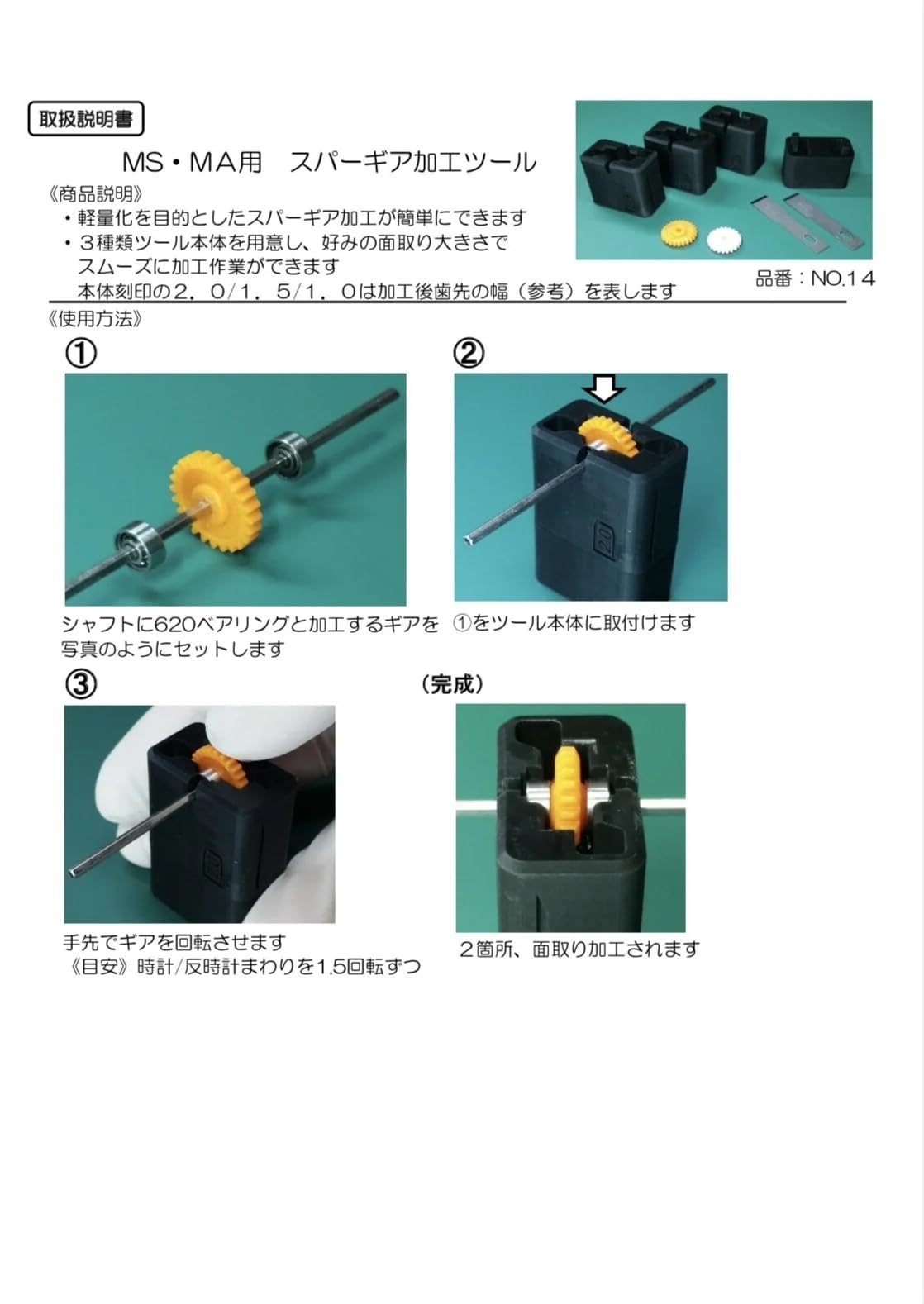 取扱説明書

MS・MA用　スパーギア加工ツール

《商品説明》
・軽量化を目的としたスパーギア加工が簡単にできます
・３種類ツール本体を用意し、好みの面取り大きさでスムーズに加工作業ができます
本体刻印の２．０/１．５/１．０は加工後歯先の幅（参考）を表します

品番：NO.14

《使用方法》

①

シャフトに620ベアリングと加工するギアを写真のようにセットします

②

2.0

①をツール本体に取付けます

③

手先でギアを回転させます
《目安》時計/反時計まわりを1.5回転ずつ

（完成）

２箇所、面取り加工されます