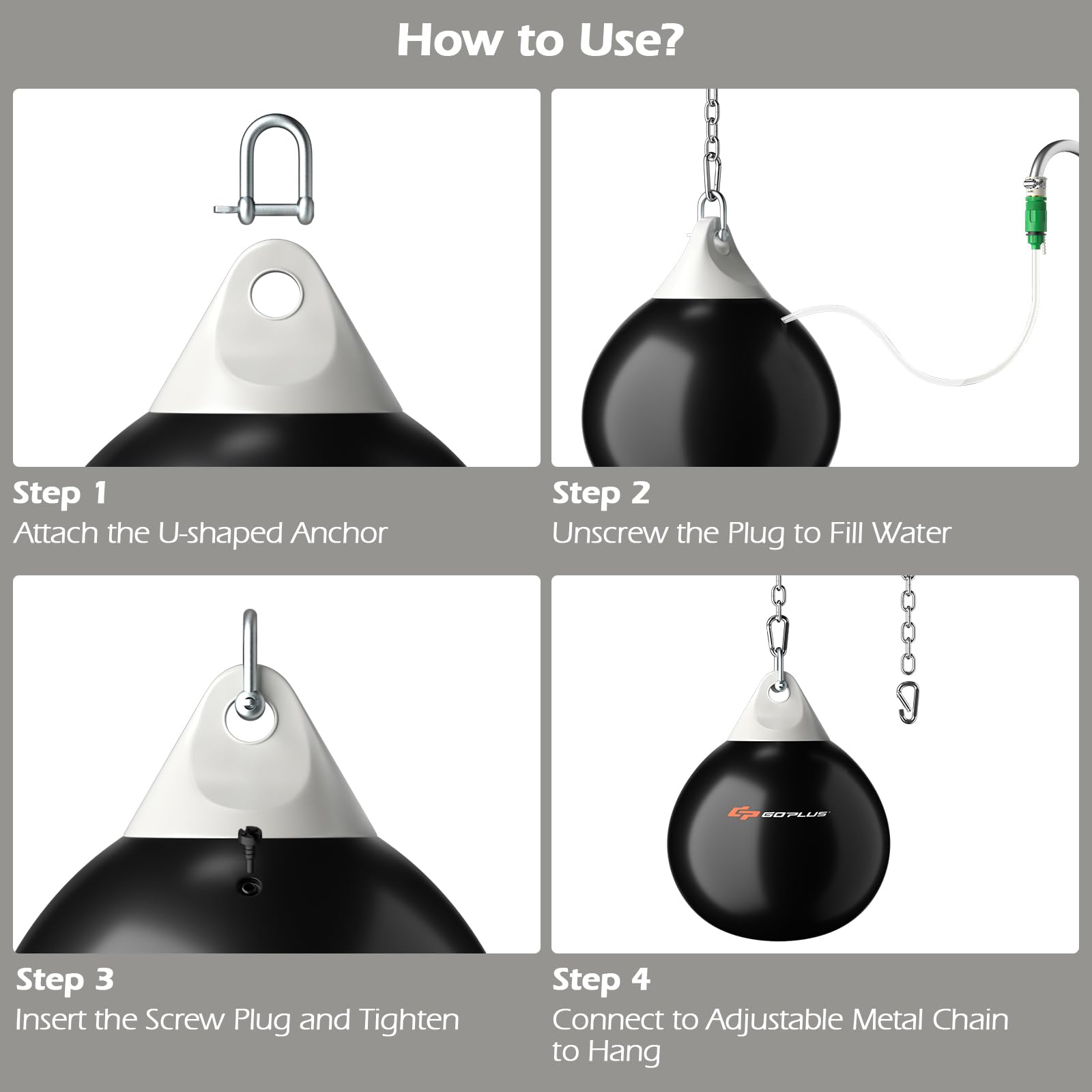 How to Use?

Step 1
Attach the U-shaped Anchor

Step 2
Unscrew the Plug to Fill Water

Step 3
Insert the Screw Plug and Tighten

GOPLUS

Step 4
Connect to Adjustable Metal Chain to Hang