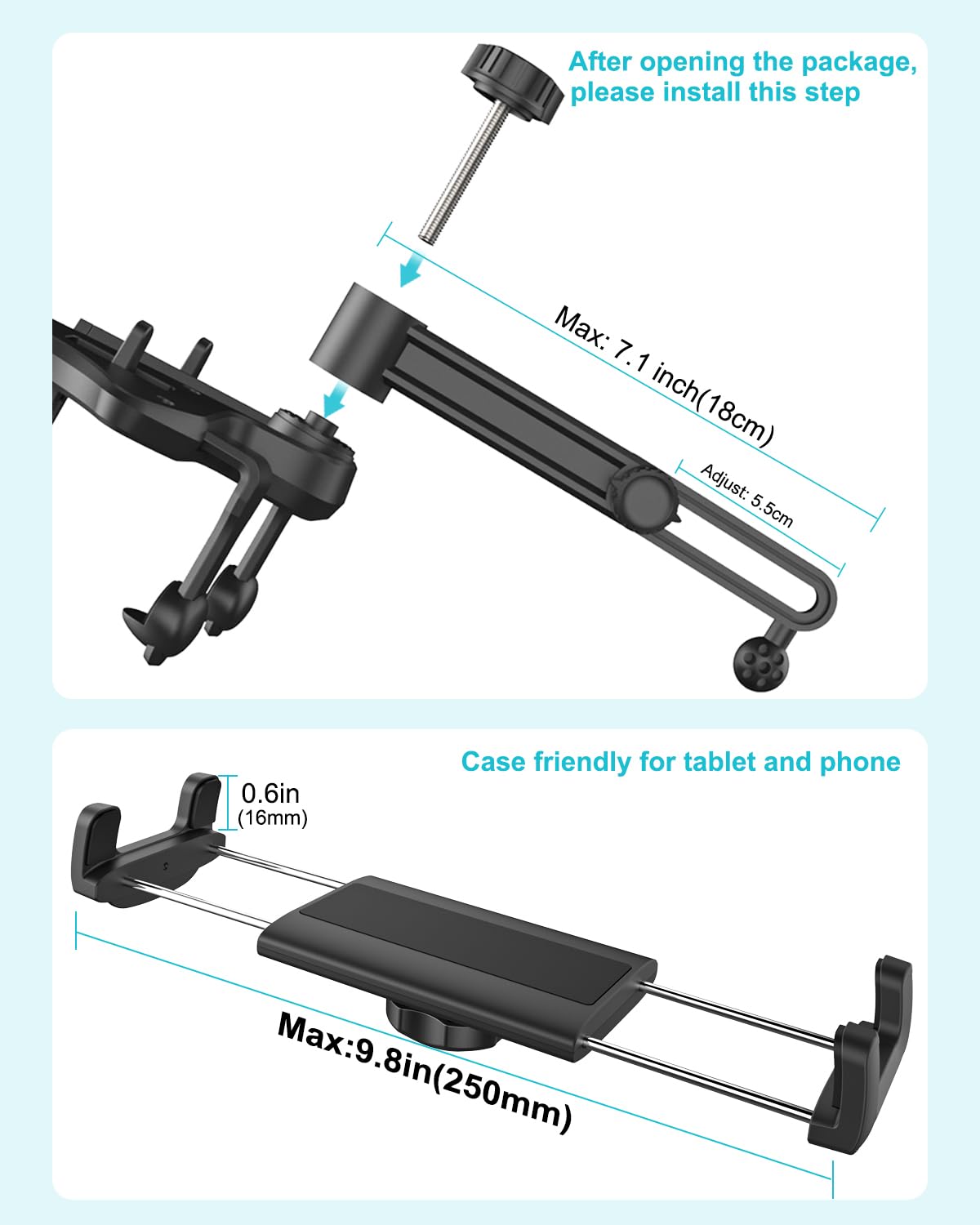 After opening the package, please install this step

Max: 7.1 inch(18cm)

Adjust: 5.5cm

Case friendly for tablet and phone

0.6in
(16mm)

Max:9.8in(250mm)