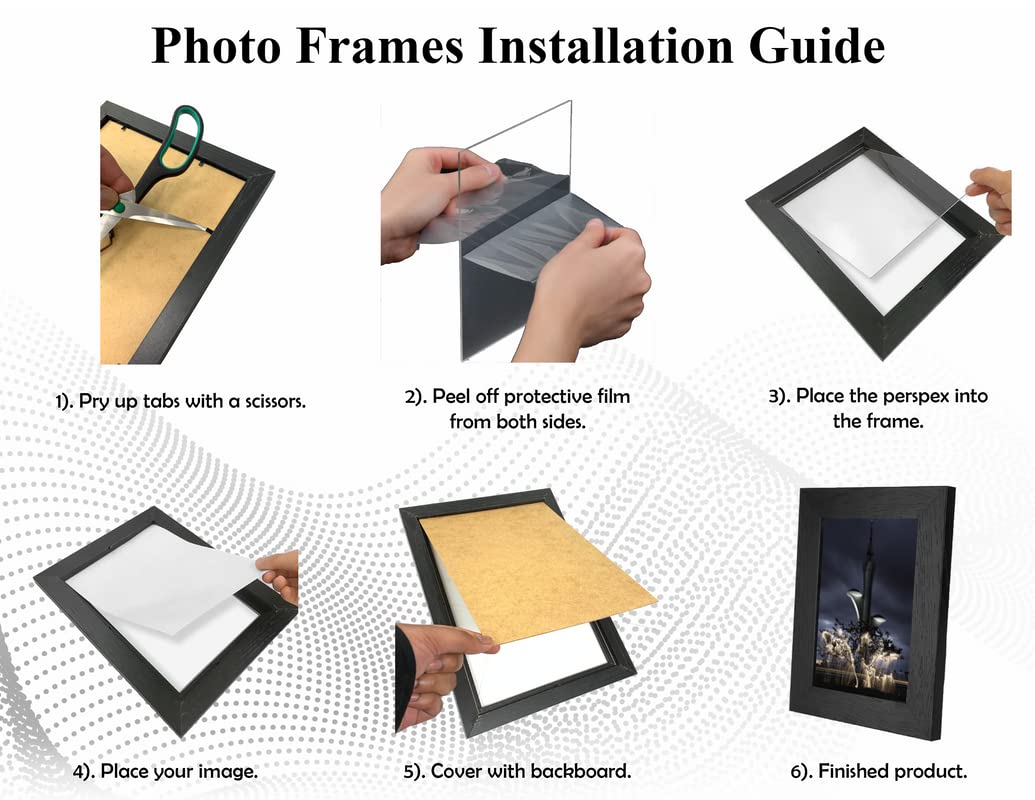 Photo Frames Installation Guide

1). Pry up tabs with a scissors.

2). Peel off protective film from both sides.

3). Place the perspex into the frame.

4). Place your image.

5). Cover with backboard.

6). Finished product.