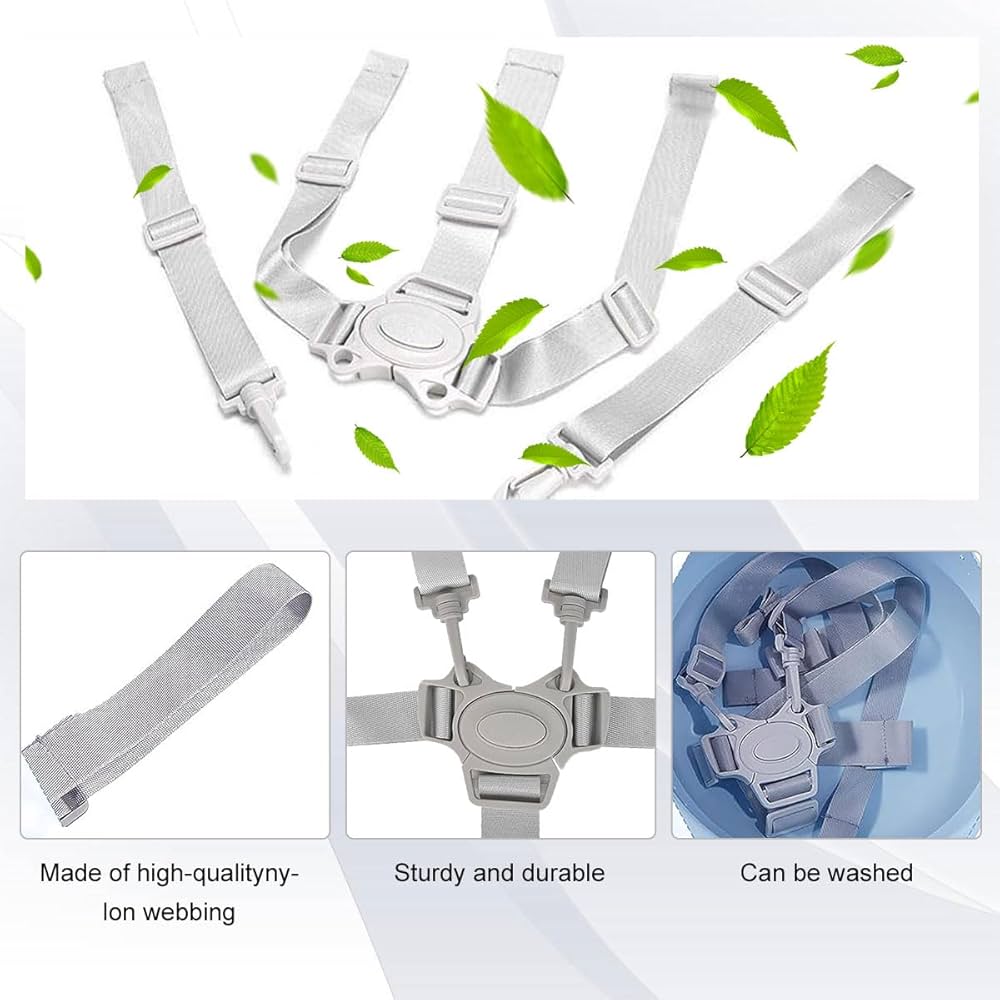 Made of high-qualitynylon webbing

Sturdy and durable

Can be washed