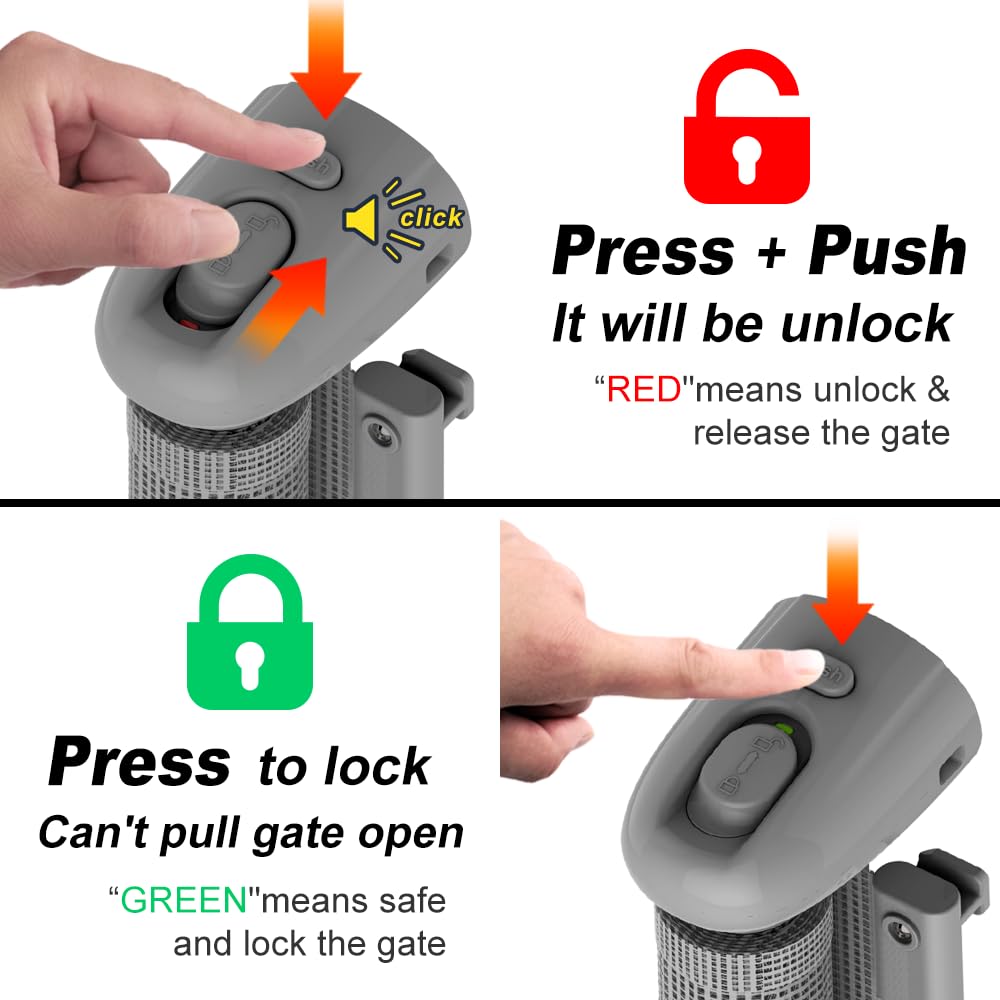 click

Press + Push
It will be unlock

“RED"means unlock & release the gate

Press to lock
Can't pull gate open

“GREEN"means safe and lock the gate