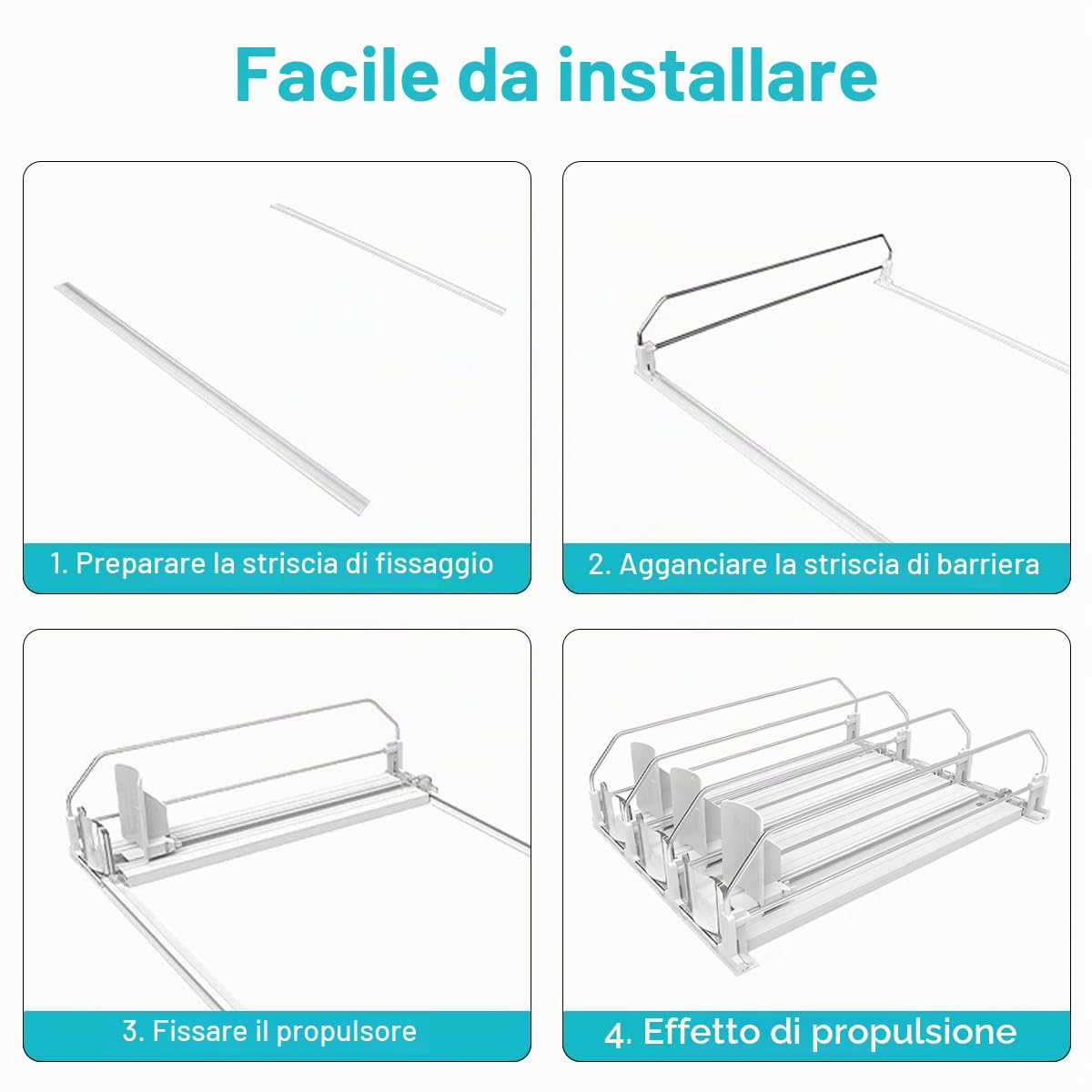 Facile da installare

1. Preparare la striscia di fissaggio

2. Agganciare la striscia di barriera

3. Fissare il propulsore

4. Effetto di propulsione